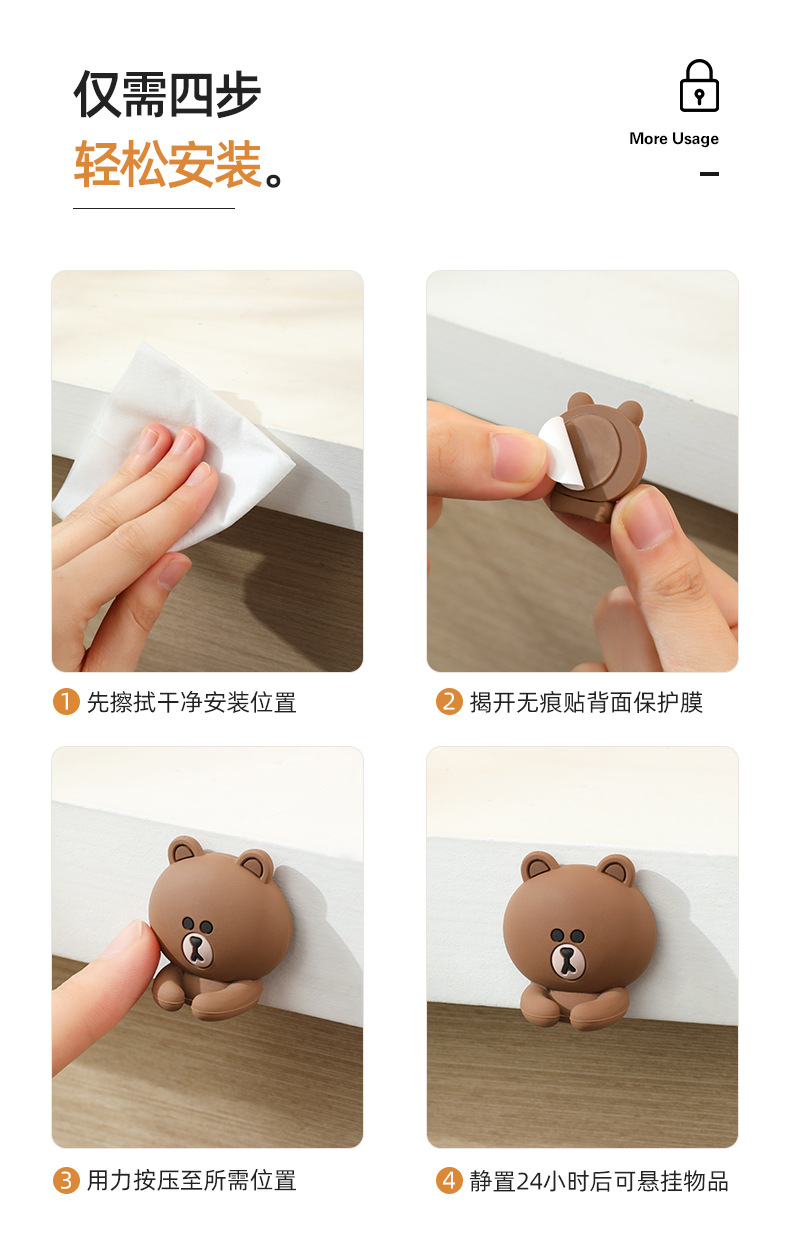 仅需四步
轻松安装。

More Usage

1 先擦拭干净安装位置

2 揭开无痕贴背面保护膜

3 用力按压至所需位置

4 静置24小时后可悬挂物品