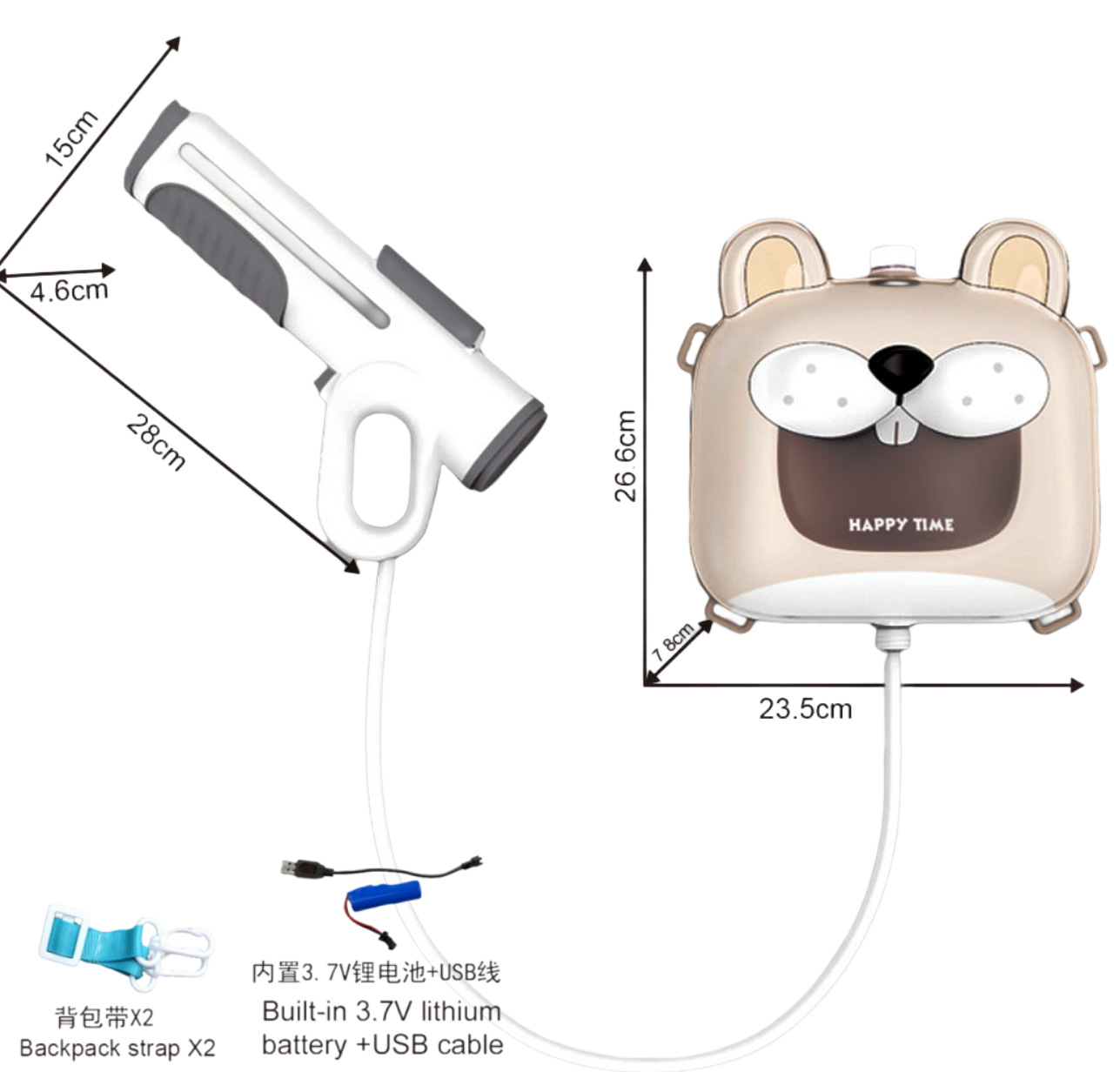 15cm
4.6cm
28cm
26.6cm
HAPPY TIME
7.8cm
23.5cm
内置3.7V锂电池+USB线
Built-in 3.7V lithium battery +USB cable
背包带X2
Backpack strap X2