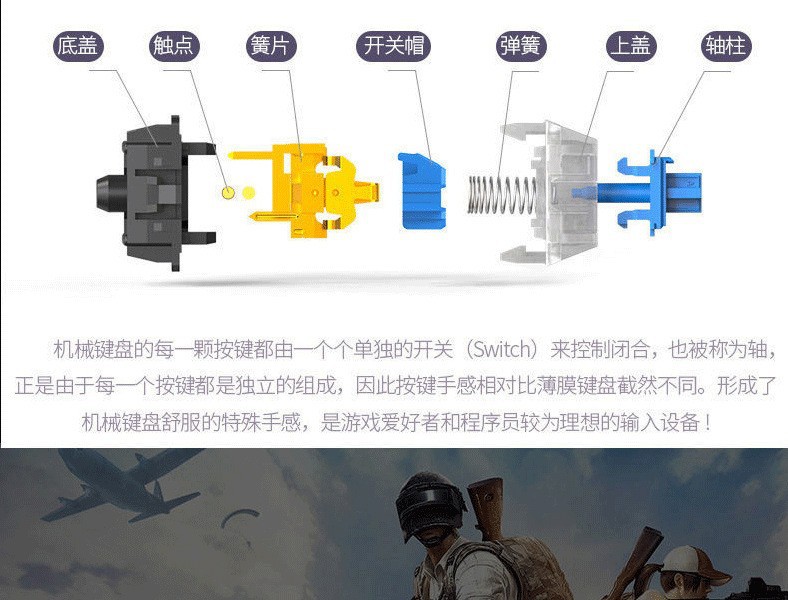 底盖 触点 簧片 开关帽 弹簧 上盖 轴柱

机械键盘的每一颗按键都由一个个单独的开关（Switch）来控制闭合，也被称为轴，正是由于每一个按键都是独立的组成，因此按键手感相对比薄膜键盘截然不同。形成了机械键盘舒服的特殊手感，是游戏爱好者和程序员较为理想的输入设备！