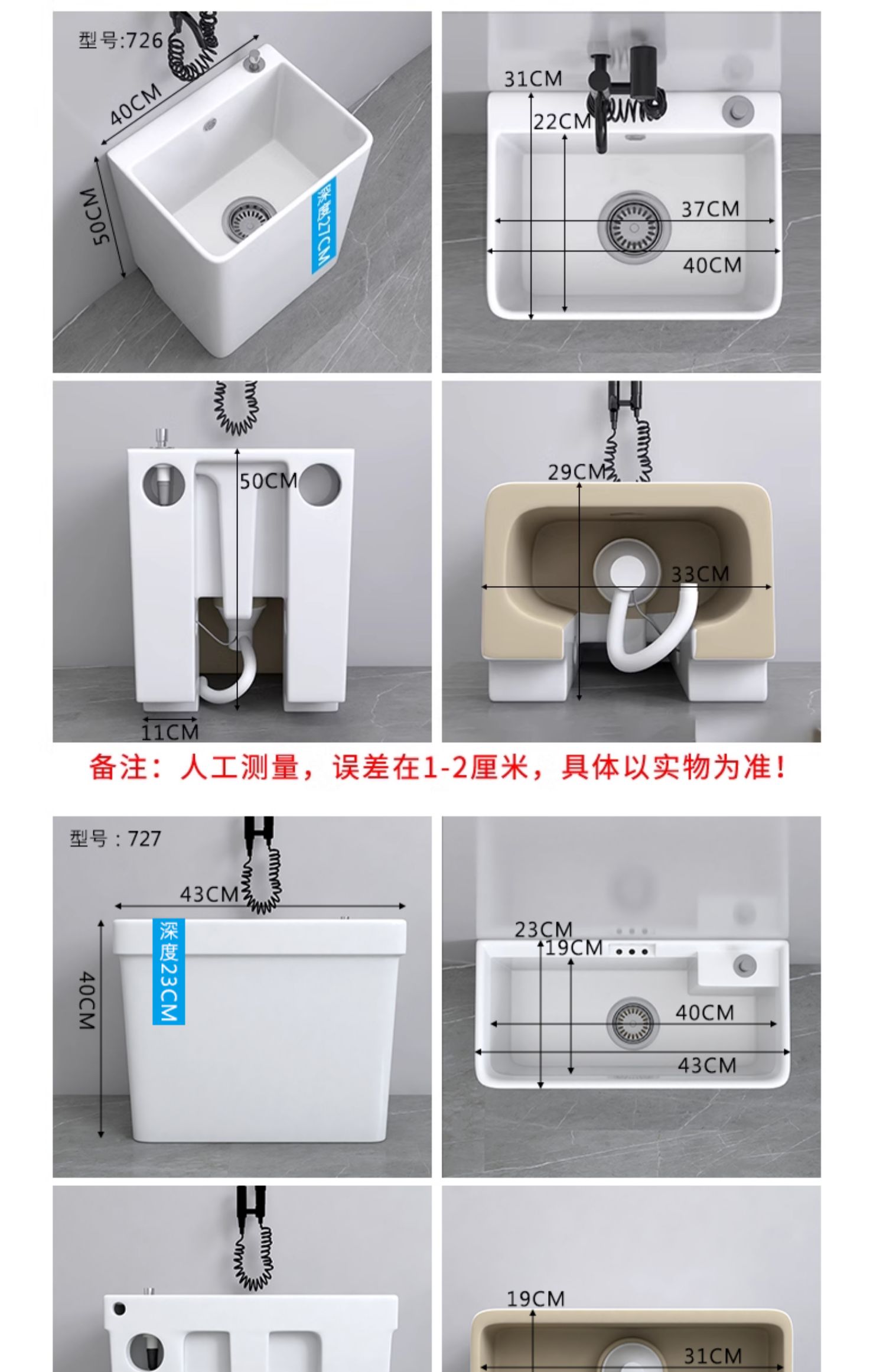 型号:726
40CM
50CM
深度27CM
31CM
22CM
37CM
40CM
50CM
11CM
29CM
33CM
备注：人工测量，误差在1-2厘米，具体以实物为准！
型号：727
43CM
40CM
深度23CM
23CM
19CM
40CM
43CM
19CM
31CM