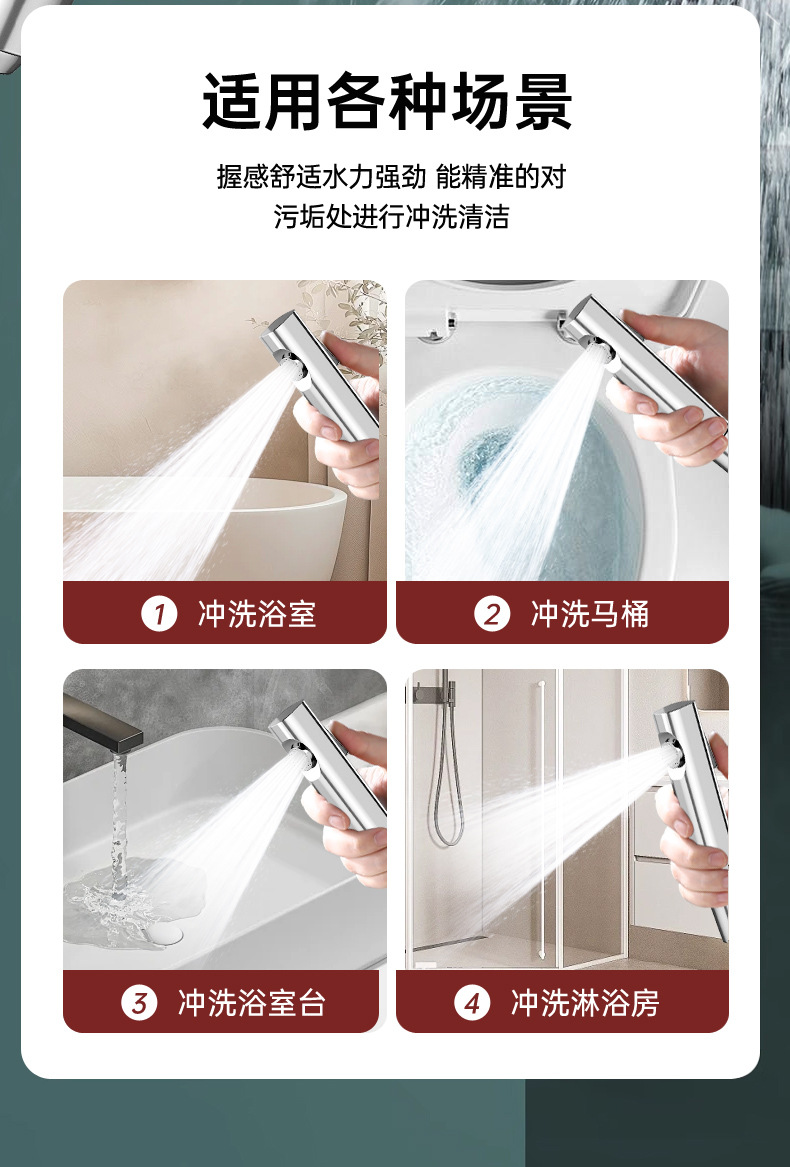 适用各种场景

握感舒适水力强劲 能精准的对污垢处进行冲洗清洁

1 冲洗浴室

2 冲洗马桶

3 冲洗浴室台

4 冲洗淋浴房