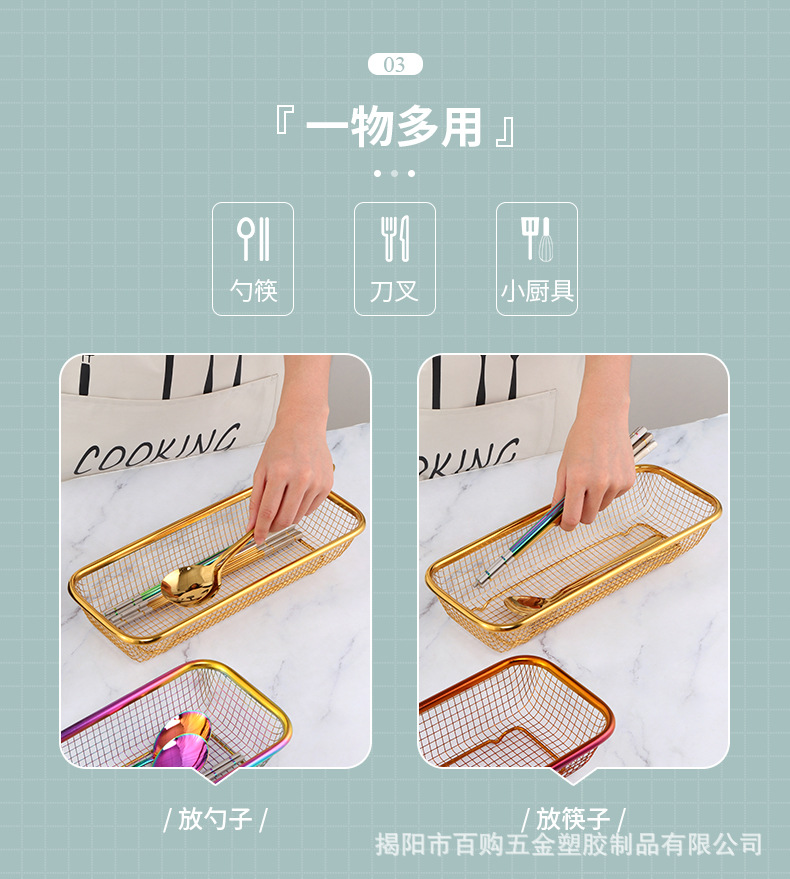 03

『 一物多用 』

勺筷

刀叉

小厨具

COOKING

OKING

/ 放勺子 /

/ 放筷子 /

揭阳市百购五金塑胶制品有限公司