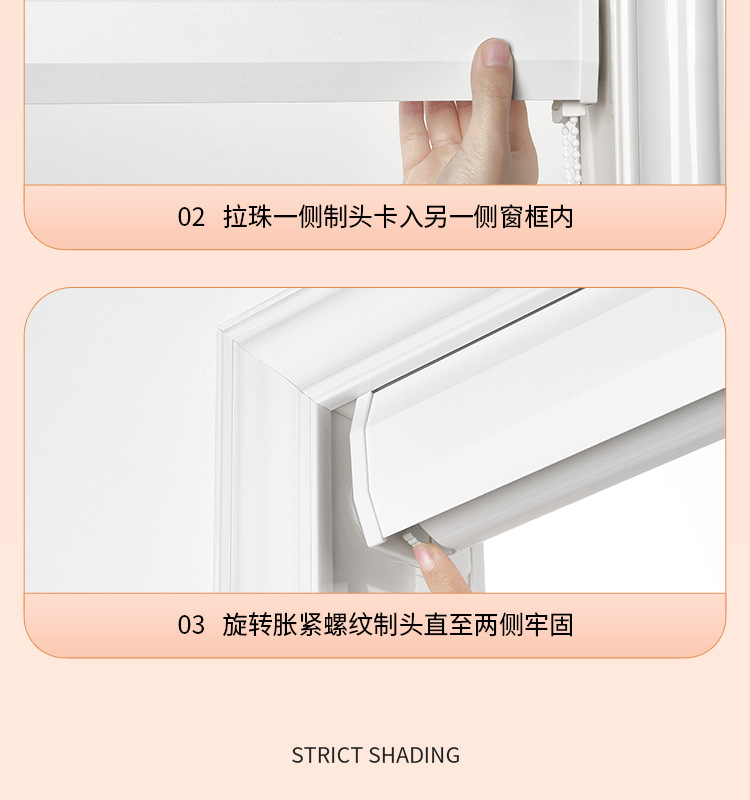 02 拉珠一侧制头卡入另一侧窗框内

03 旋转胀紧螺纹制头直至两侧牢固

STRICT SHADING