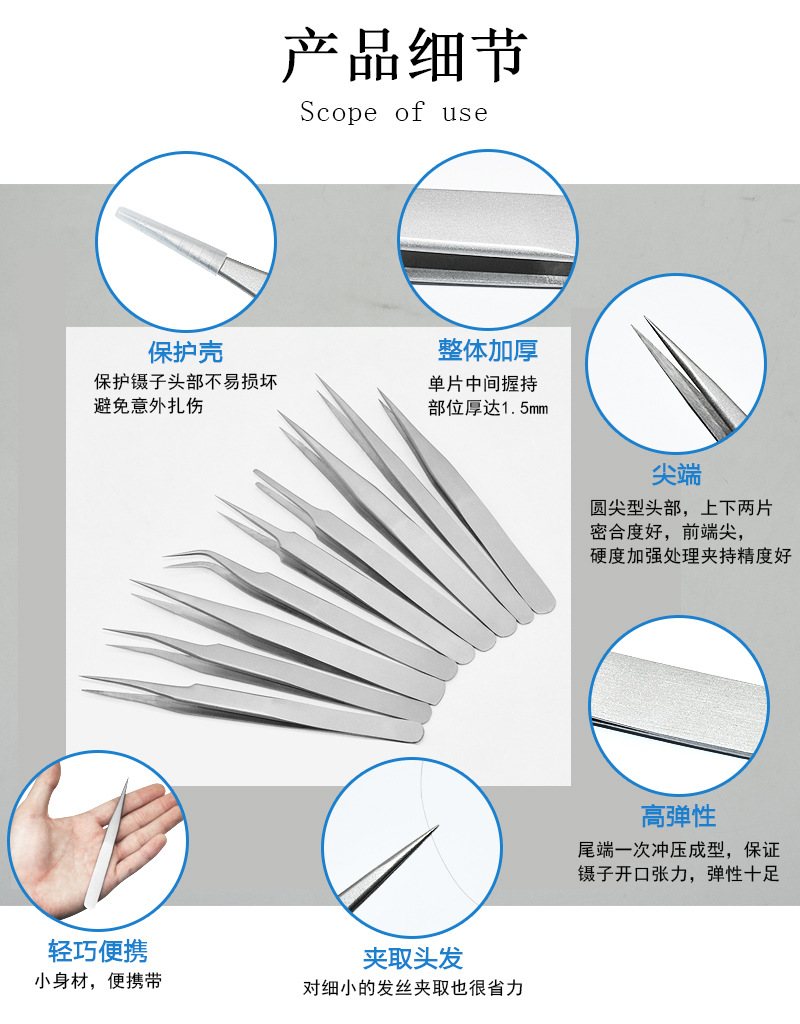 产品细节
Scope of use

保护壳
保护镊子头部不易损坏
避免意外扎伤

整体加厚
单片中间握持
部位厚达1.5mm

尖端
圆尖型头部，上下两片
密合度好，前端尖，
硬度加强处理夹持精度好

高弹性
尾端一次冲压成型，保证
镊子开口张力，弹性十足

轻巧便携
小身材，便携带

夹取头发
对细小的发丝夹取也很省力