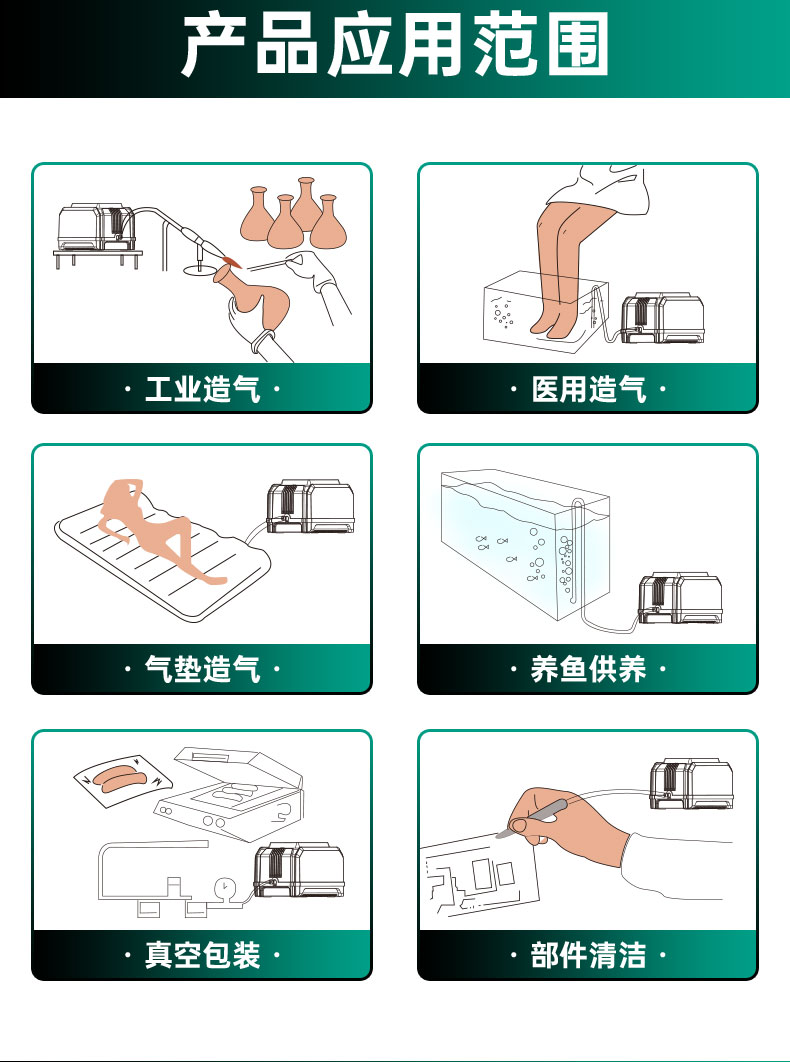 产品应用范围

· 工业造气 ·

· 医用造气 ·

· 气垫造气 ·

· 养鱼供养 ·

· 真空包装 ·

· 部件清洁 ·