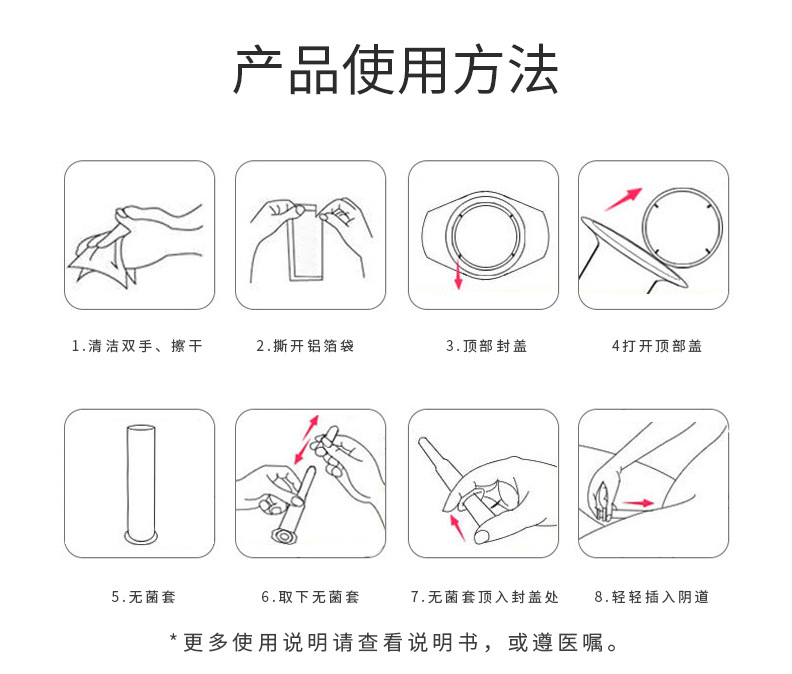 产品使用方法

1.清洁双手、擦干

2.撕开铝箔袋

3.顶部封盖

4打开顶部盖

5.无菌套

6.取下无菌套

7.无菌套顶入封盖处

8.轻轻插入阴道

*更多使用说明请查看说明书，或遵医嘱。