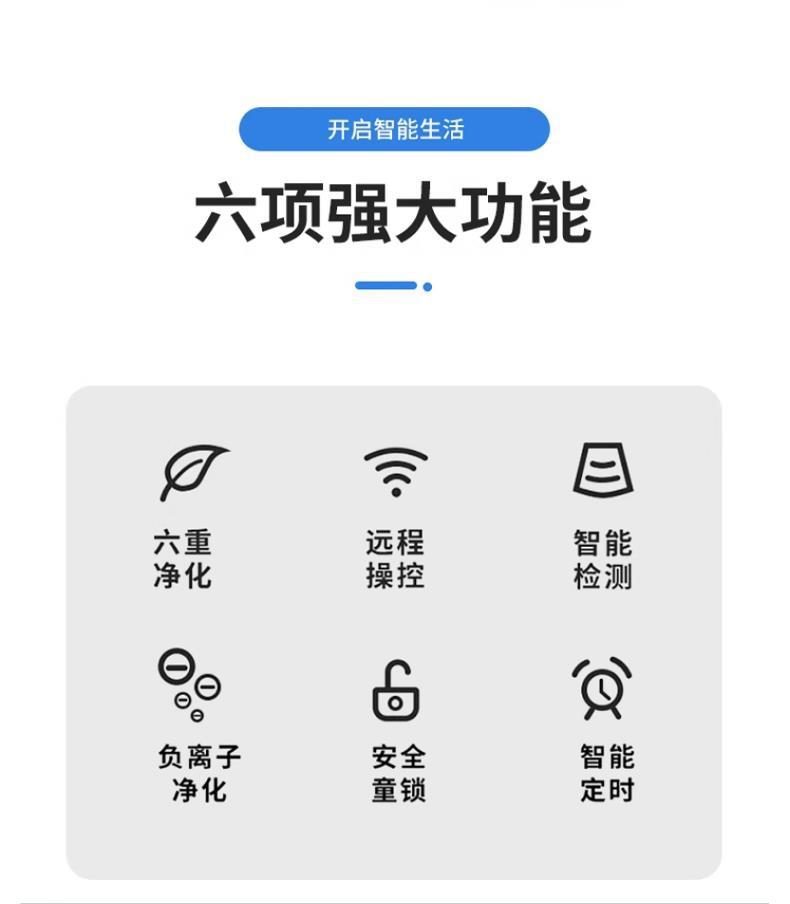 开启智能生活

六项强大功能

六重
净化

远程
操控

智能
检测

负离子
净化

安全
童锁

智能
定时