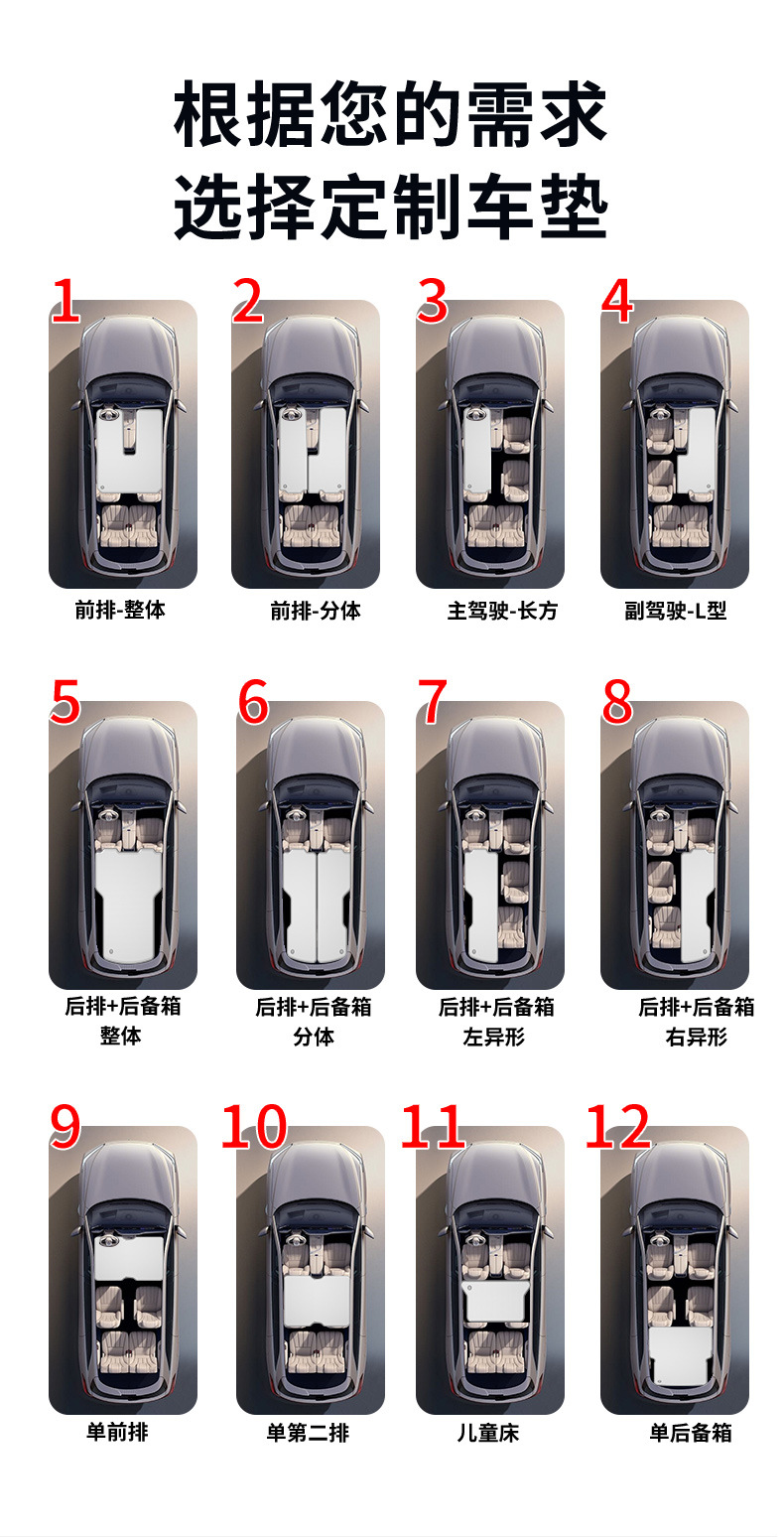 根据您的需求
选择定制车垫

1
前排-整体

2
前排-分体

3
主驾驶-长方

4
副驾驶-L型

5
后排+后备箱
整体

6
后排+后备箱
分体

7
后排+后备箱
左异形

8
后排+后备箱
右异形

9
单前排

10
单第二排

11
儿童床

12
单后备箱