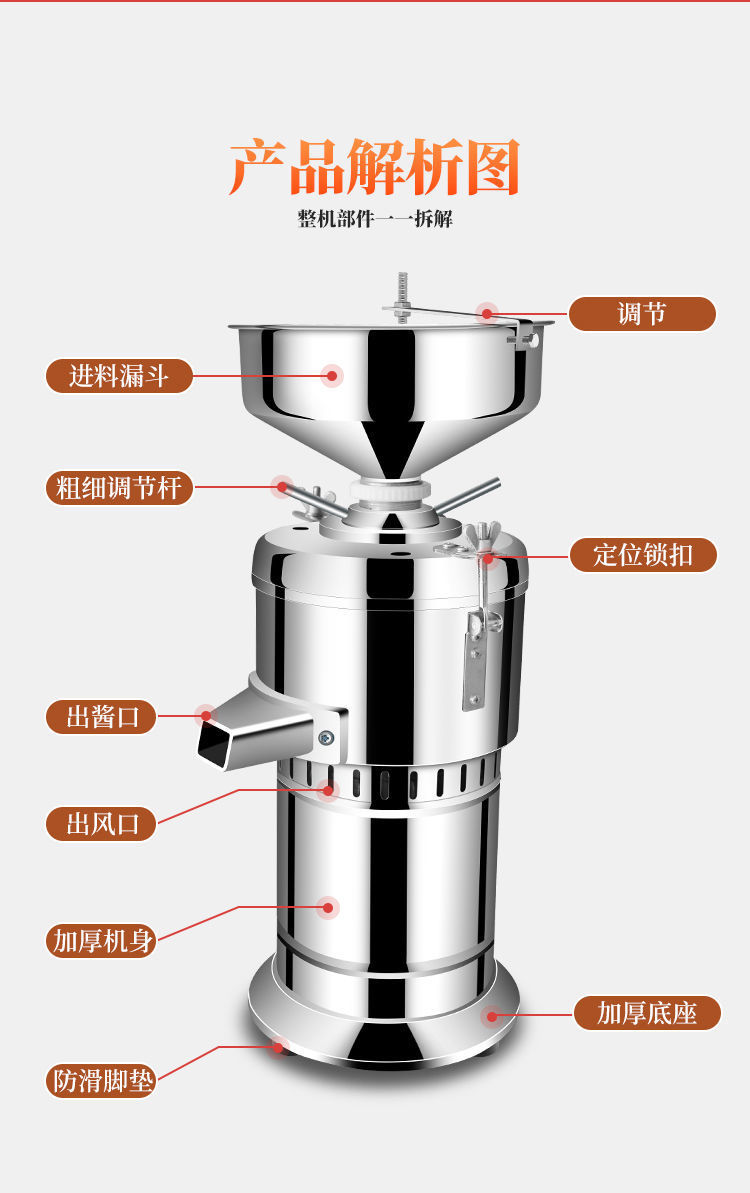 产品解析图

整机部件一一拆解

调节

进料漏斗

粗细调节杆

定位锁扣

出酱口

出风口

加厚机身

加厚底座

防滑脚垫