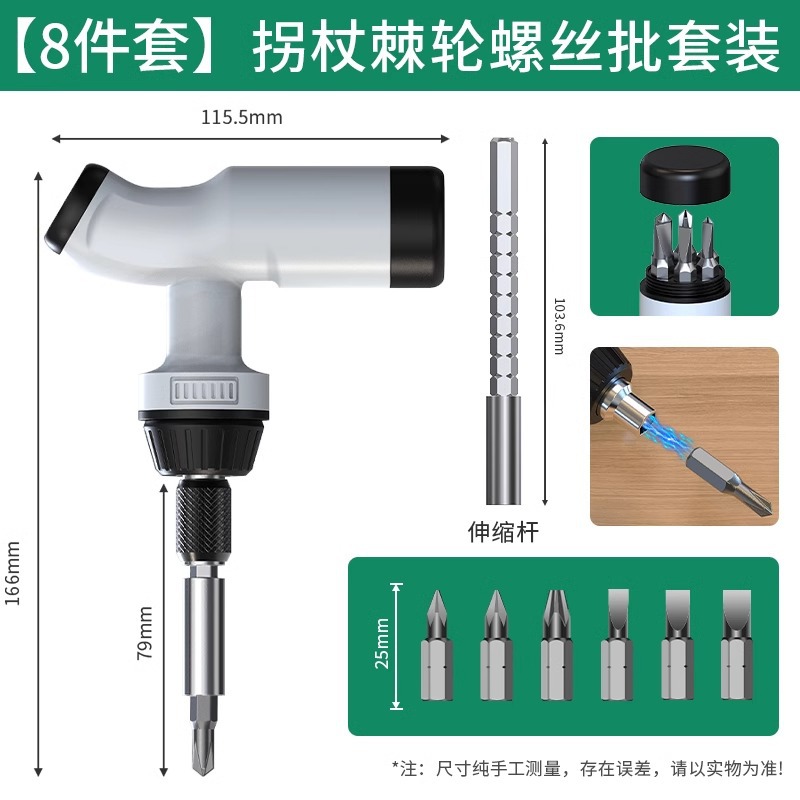 【8件套】拐杖棘轮螺丝批套装

115.5mm

166mm

79mm

103.6mm

伸缩杆

25mm

*注：尺寸纯手工测量，存在误差，请以实物为准!