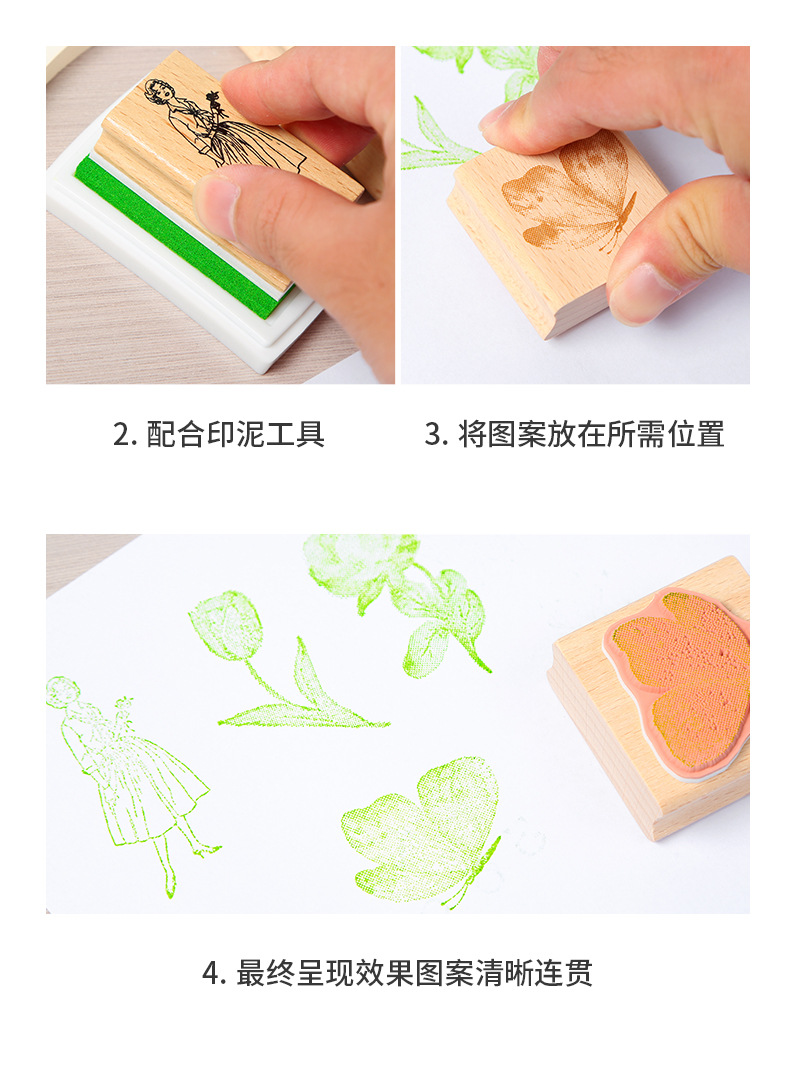 2. 配合印泥工具

3. 将图案放在所需位置

4. 最终呈现效果图案清晰连贯