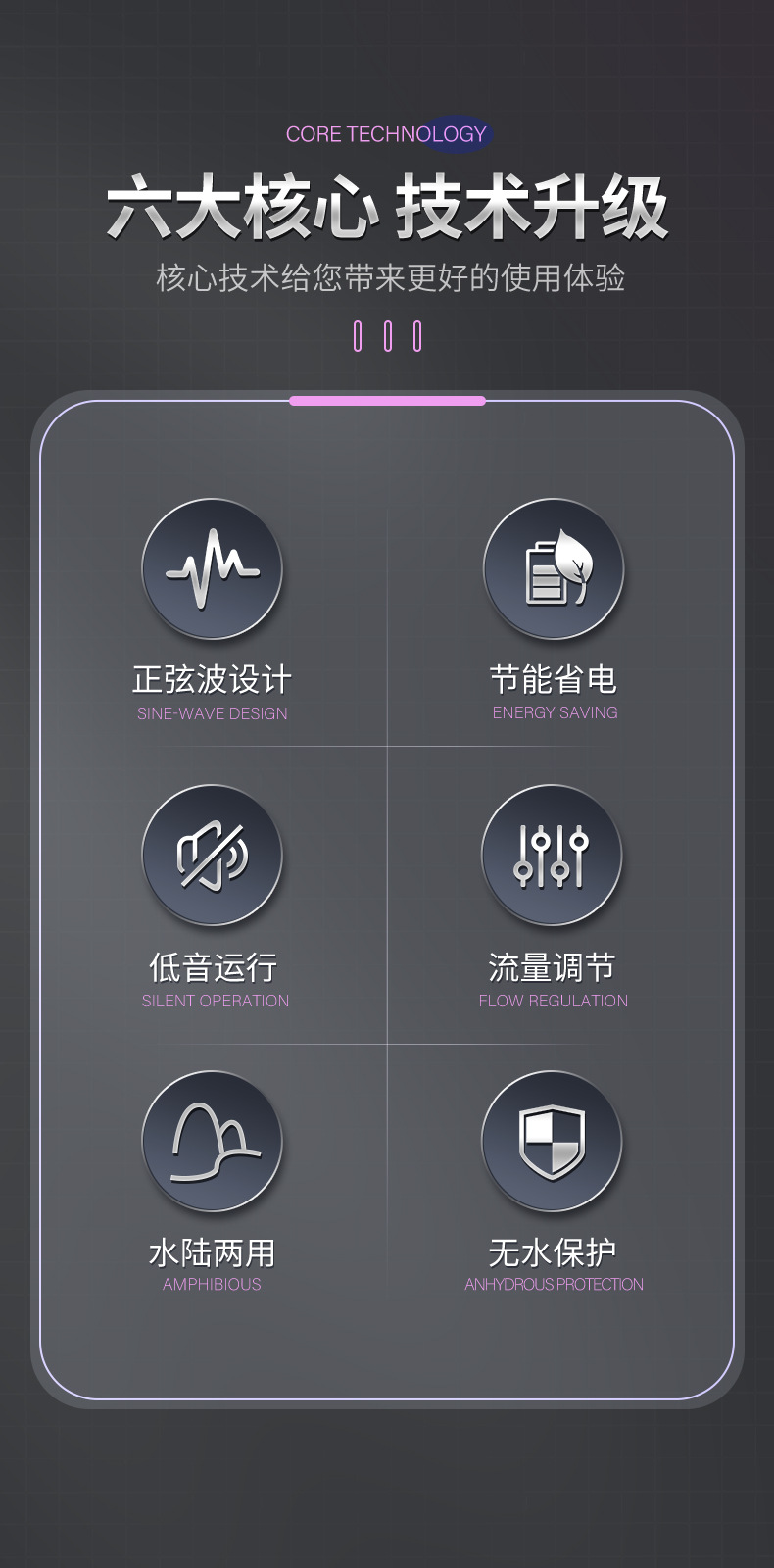 CORE TECHNOLOGY

六大核心 技术升级

核心技术给您带来更好的使用体验

正弦波设计
SINE-WAVE DESIGN

节能省电
ENERGY SAVING

低音运行
SILENT OPERATION

流量调节
FLOW REGULATION

水陆两用
AMPHIBIOUS

无水保护
ANHYDROUS PROTECTION