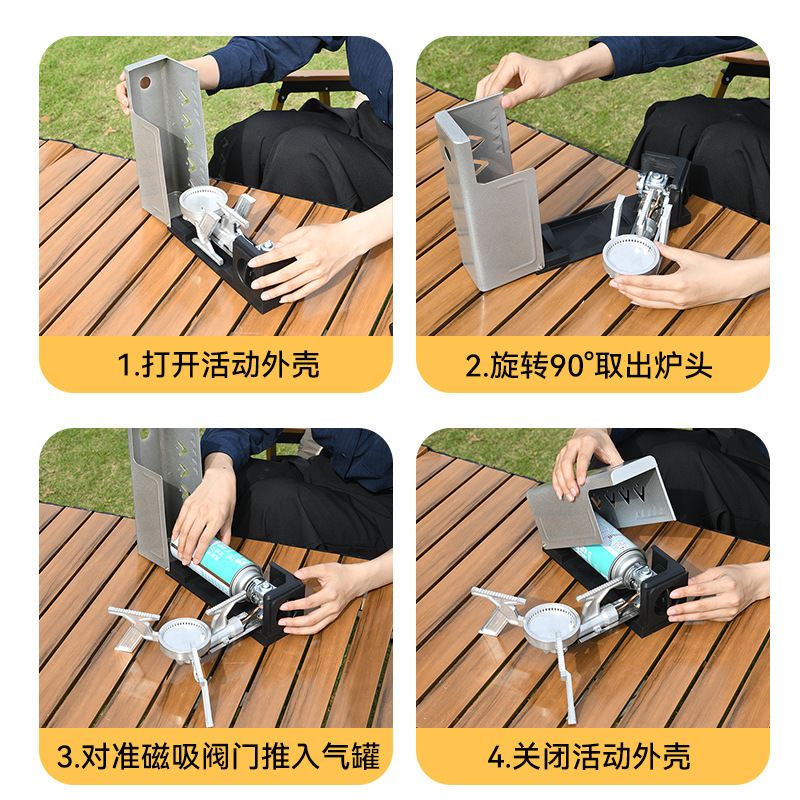 1.打开活动外壳

2.旋转90°取出炉头

3.对准磁吸阀门推入气罐

4.关闭活动外壳