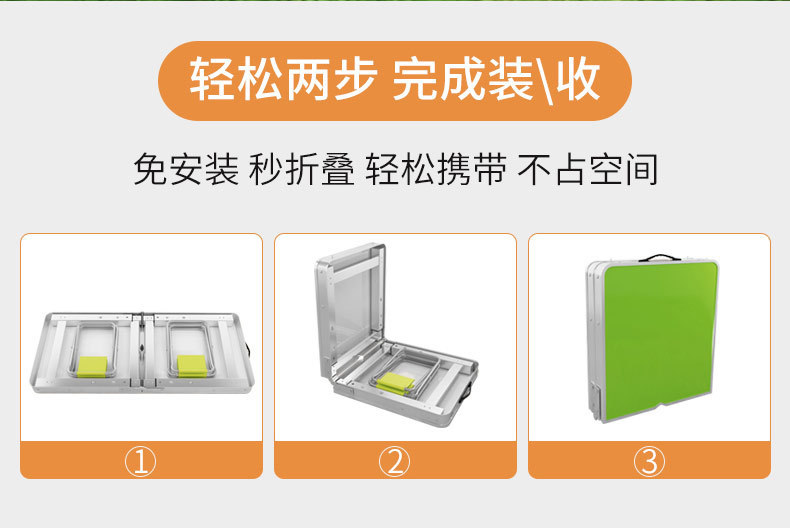 轻松两步 完成装\收

免安装 秒折叠 轻松携带 不占空间

①

②

③