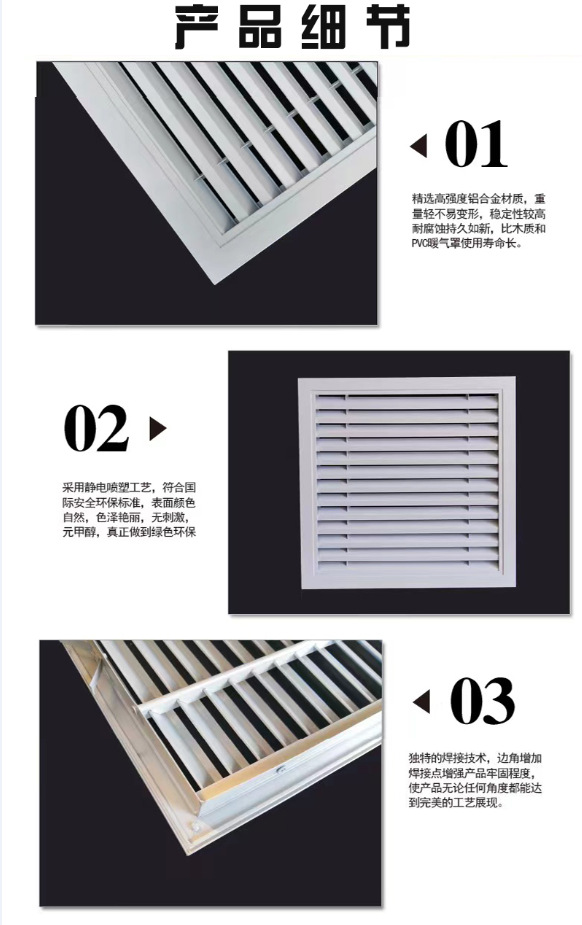 产品细节

01

精选高强度铝合金材质，重量轻不易变形，稳定性较高耐腐蚀持久如新，比木质和PVC暖气罩使用寿命长。

02

采用静电喷塑工艺，符合国际安全环保标准，表面颜色自然，色泽艳丽，无刺激，无甲醇，真正做到绿色环保

03

独特的焊接技术，边角增加焊接点增强产品牢固程度，使产品无论任何角度都能达到完美的工艺展现。