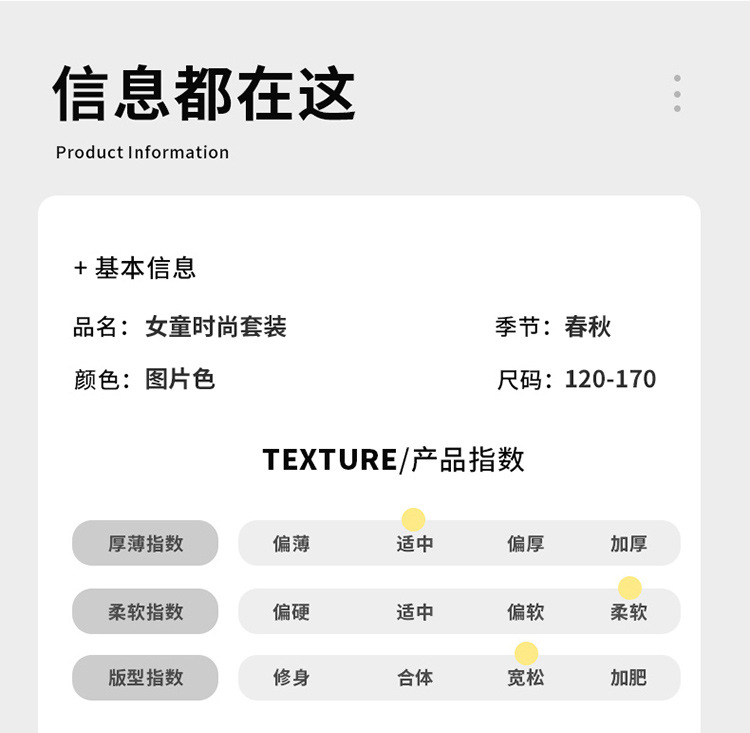 信息都在这

Product Information

+ 基本信息

品名：女童时尚套装

季节：春秋

颜色：图片色

尺码：120-170

TEXTURE/产品指数

厚薄指数 偏薄 适中 偏厚 加厚

柔软指数 偏硬 适中 偏软 柔软

版型指数 修身 合体 宽松 加肥