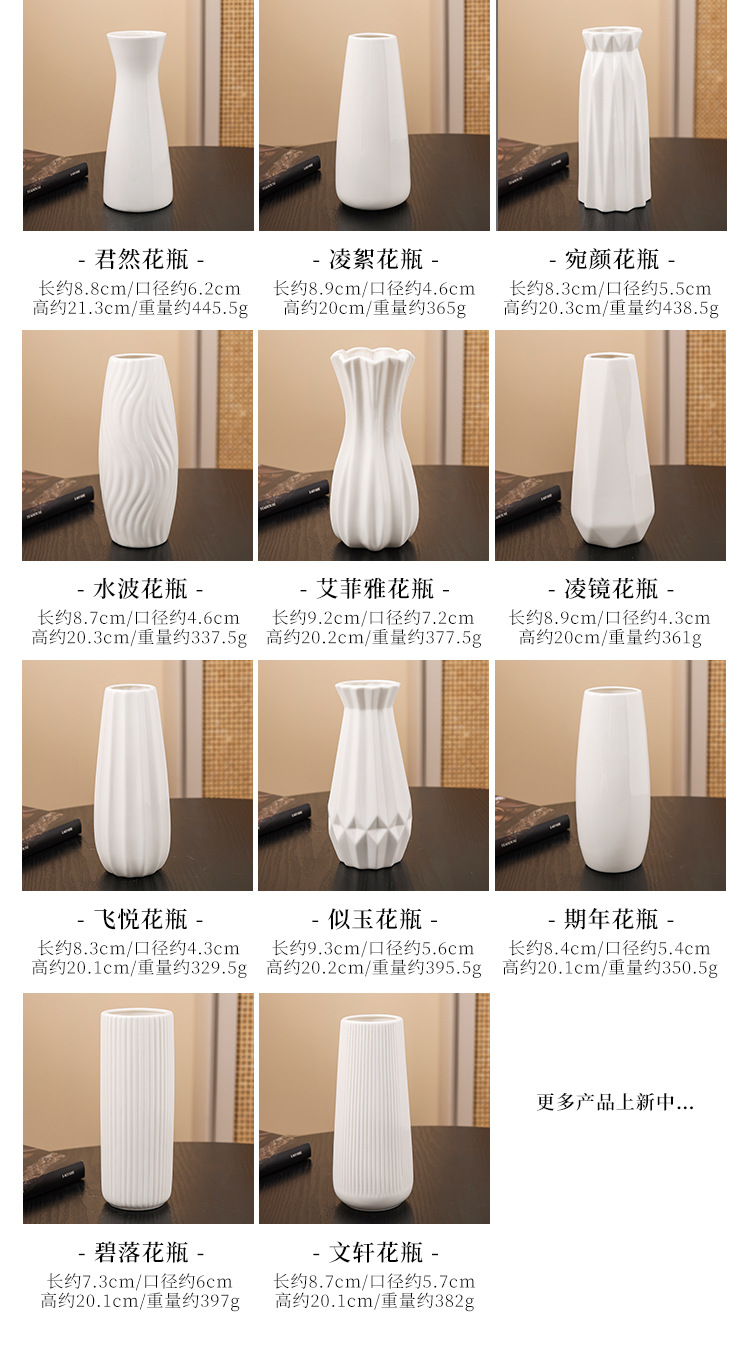 - 君然花瓶 -
长约8.8cm/口径约6.2cm
高约21.3cm/重量约445.5g

- 凌絮花瓶 -
长约8.9cm/口径约4.6cm
高约20cm/重量约365g

- 宛颜花瓶 -
长约8.3cm/口径约5.5cm
高约20.3cm/重量约438.5g

- 水波花瓶 -
长约8.7cm/口径约4.6cm
高约20.3cm/重量约337.5g

- 艾菲雅花瓶 -
长约9.2cm/口径约7.2cm
高约20.2cm/重量约377.5g

- 凌镜花瓶 -
长约8.9cm/口径约4.3cm
高约20cm/重量约361g

- 飞悦花瓶 -
长约8.3cm/口径约4.3cm
高约20.1cm/重量约329.5g

- 似玉花瓶 -
长约9.3cm/口径约5.6cm
高约20.2cm/重量约395.5g

- 期年花瓶 -
长约8.4cm/口径约5.4cm
高约20.1cm/重量约350.5g

- 碧落花瓶 -
长约7.3cm/口径约6cm
高约20.1cm/重量约397g

- 文轩花瓶 -
长约8.7cm/口径约5.7cm
高约20.1cm/重量约382g

更多产品上新中...