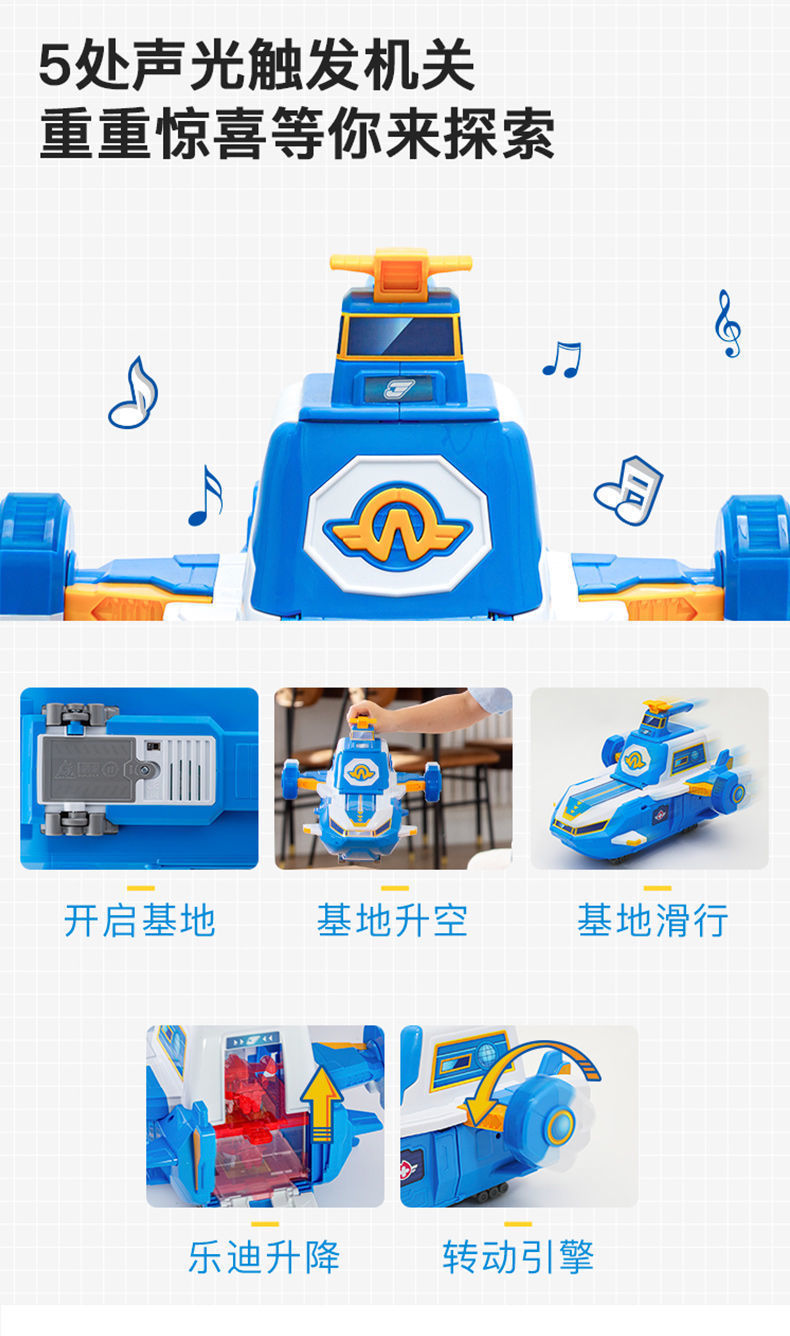 5处声光触发机关
重重惊喜等你来探索

开启基地

基地升空

基地滑行

乐迪升降

转动引擎