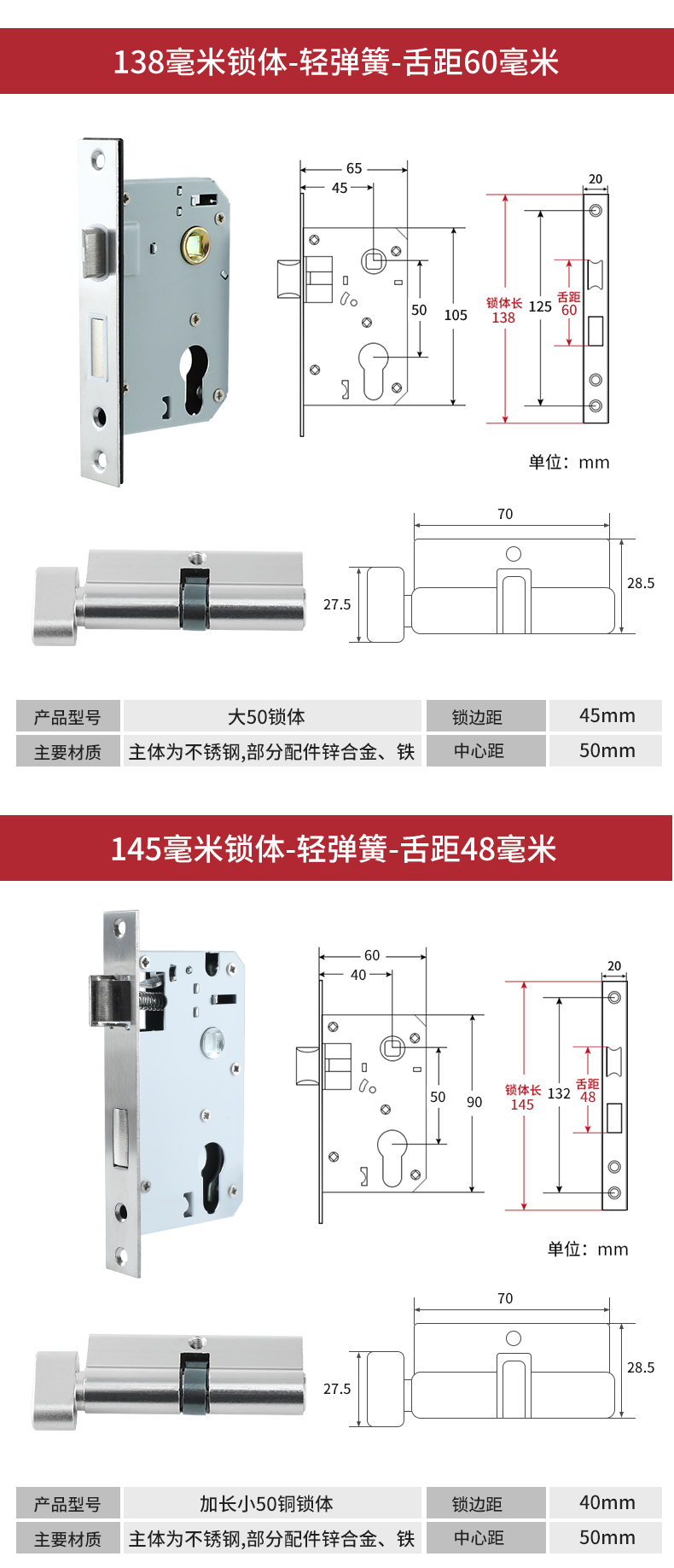 138毫米锁体-轻弹簧-舌距60毫米

65
45
50
105
20
锁体长
138
125
舌距
60

单位：mm

70
27.5
28.5

| 产品型号 | 大50锁体 | 锁边距 | 45mm |
|---|---|---|---|
| 主要材质 | 主体为不锈钢,部分配件锌合金、铁 | 中心距 | 50mm |

145毫米锁体-轻弹簧-舌距48毫米

60
40
50
90
20
锁体长
145
132
舌距
48

单位：mm

70
27.5
28.5

| 产品型号 | 加长小50铜锁体 | 锁边距 | 40mm |
|---|---|---|---|
| 主要材质 | 主体为不锈钢,部分配件锌合金、铁 | 中心距 | 50mm |