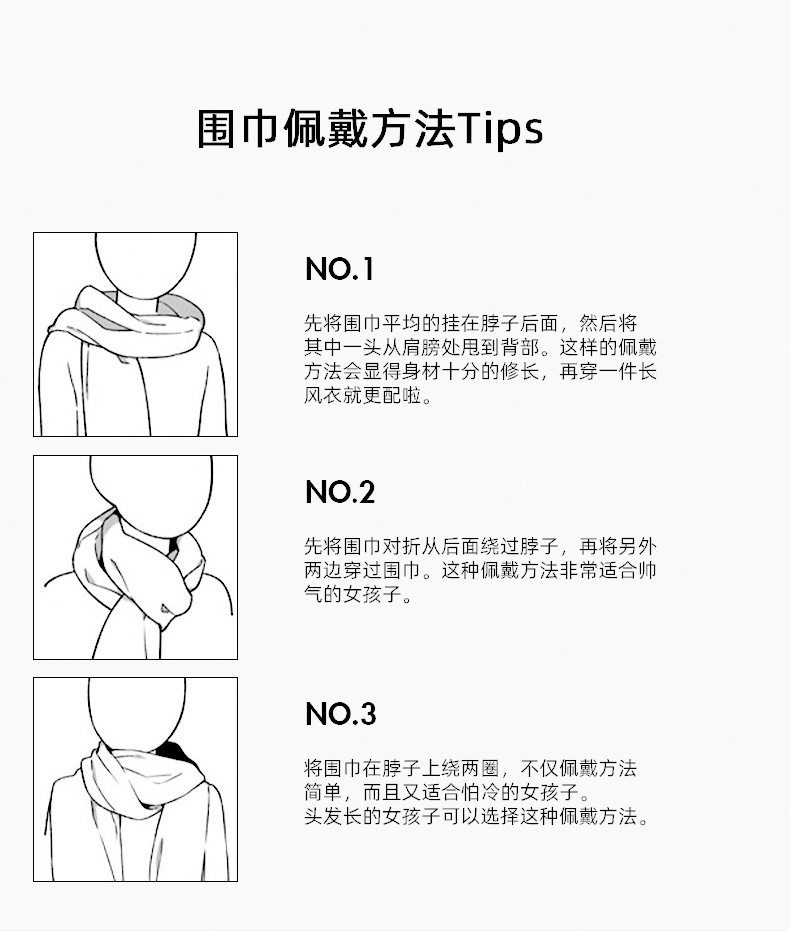 围巾佩戴方法Tips

NO.1

先将围巾平均的挂在脖子后面，然后将其中一头从肩膀处甩到背部。这样的佩戴方法会显得身材十分的修长，再穿一件长风衣就更配啦。

NO.2

先将围巾对折从后面绕过脖子，再将另外两边穿过围巾。这种佩戴方法非常适合帅气的女孩子。

NO.3

将围巾在脖子上绕两圈，不仅佩戴方法简单，而且又适合怕冷的女孩子。
头发长的女孩子可以选择这种佩戴方法。