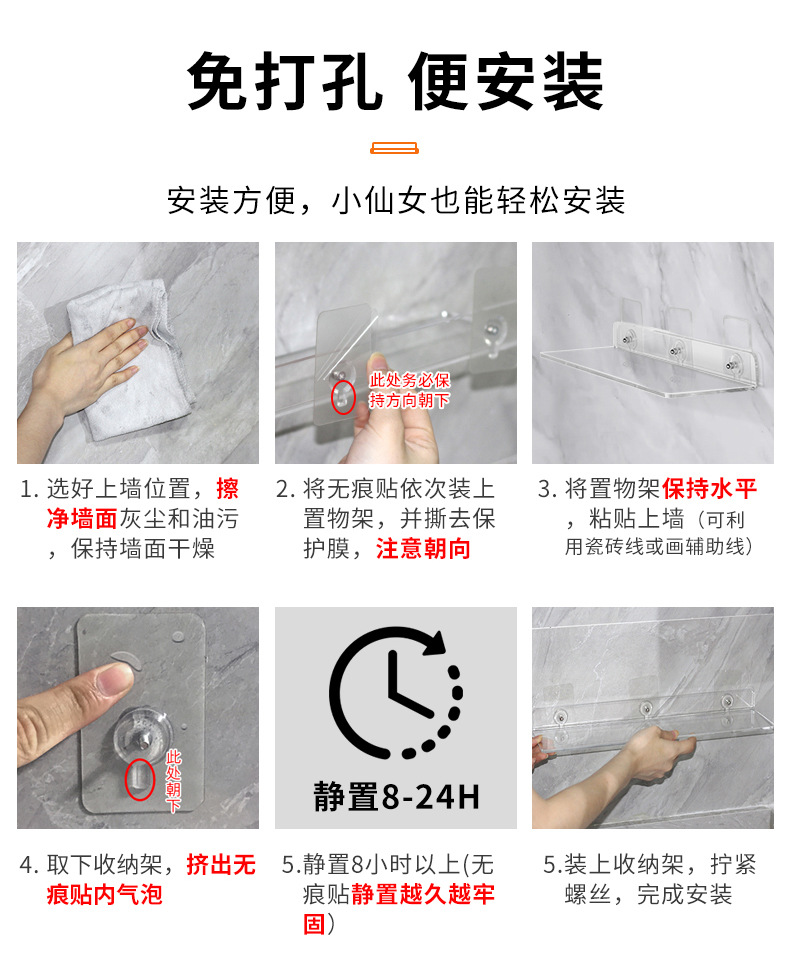 免打孔 便安装

安装方便，小仙女也能轻松安装

此处务必保持方向朝下

1. 选好上墙位置，擦净墙面灰尘和油污，保持墙面干燥

2. 将无痕贴依次装上置物架，并撕去保护膜，注意朝向

3. 将置物架保持水平，粘贴上墙（可利用瓷砖线或画辅助线）

此处朝下

静置8-24H

4. 取下收纳架，挤出无痕贴内气泡

5.静置8小时以上(无痕贴静置越久越牢固)

5.装上收纳架，拧紧螺丝，完成安装