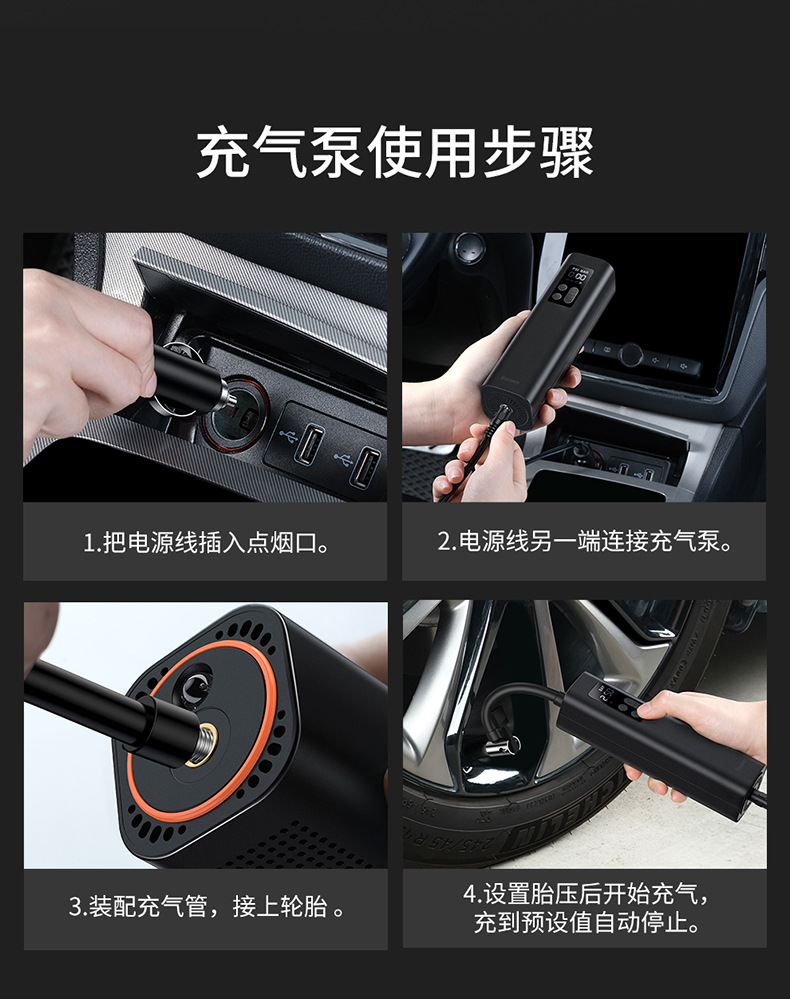 充气泵使用步骤

1.把电源线插入点烟口。

2.电源线另一端连接充气泵。

3.装配充气管，接上轮胎 。

4.设置胎压后开始充气，充到预设值自动停止。