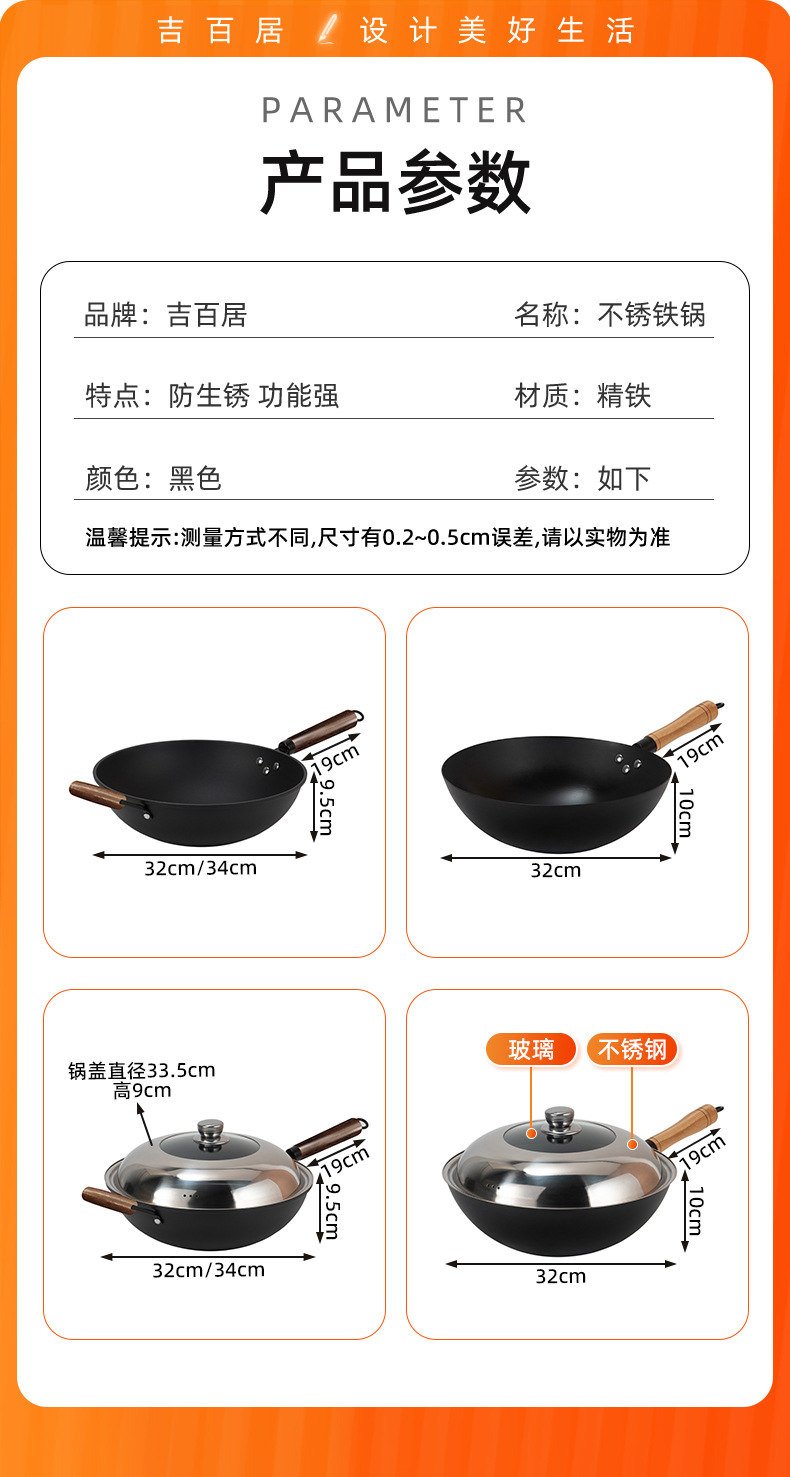 吉百居 设计美好生活

PARAMETER

产品参数

品牌：吉百居

名称：不锈铁锅

特点：防生锈 功能强

材质：精铁

颜色：黑色

参数：如下

温馨提示:测量方式不同,尺寸有0.2~0.5cm误差,请以实物为准

19cm
9.5cm
32cm/34cm

19cm
10cm
32cm

锅盖直径33.5cm
高9cm
19cm
9.5cm
32cm/34cm

玻璃
不锈钢
19cm
10cm
32cm