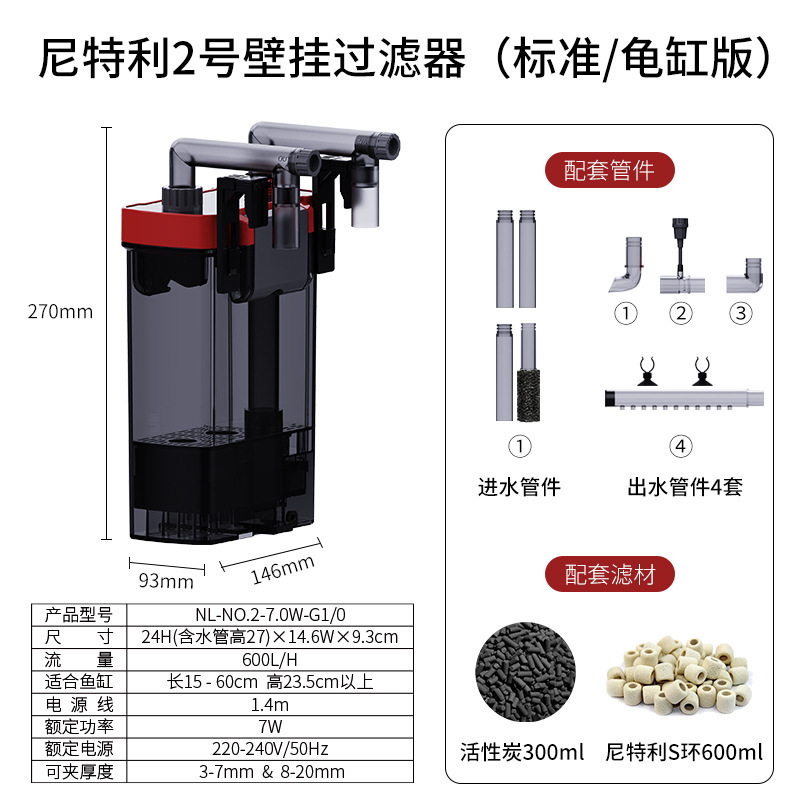 尼特利2号壁挂过滤器（标准/龟缸版）

270mm

93mm

146mm

| 产品型号 | NL-NO.2-7.0W-G1/0 |
|---|---|
| 尺　　寸 | 24H(含水管高27)×14.6W×9.3cm |
| 流　　量 | 600L/H |
| 适合鱼缸 | 长15 - 60cm 高23.5cm以上 |
| 电 源 线 | 1.4m |
| 额定功率 | 7W |
| 额定电源 | 220-240V/50Hz |
| 可夹厚度 | 3-7mm & 8-20mm |

配套管件

① ② ③

①

④

进水管件

出水管件4套

配套滤材

活性炭300ml

尼特利S环600ml