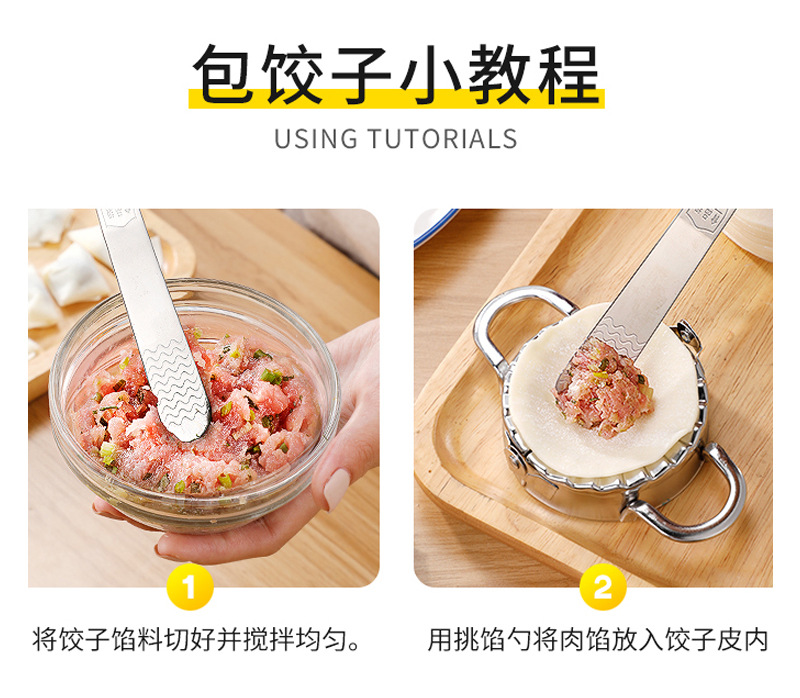 包饺子小教程

USING TUTORIALS

1

将饺子馅料切好并搅拌均匀。

2

用挑馅勺将肉馅放入饺子皮内