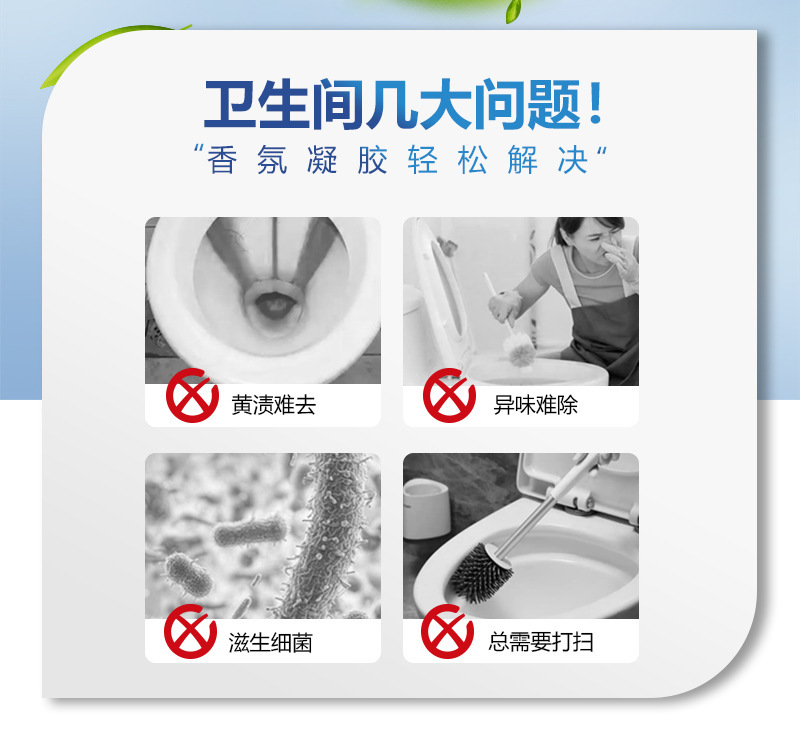 卫生间几大问题！

“香氛凝胶轻松解决“

黄渍难去

异味难除

滋生细菌

总需要打扫