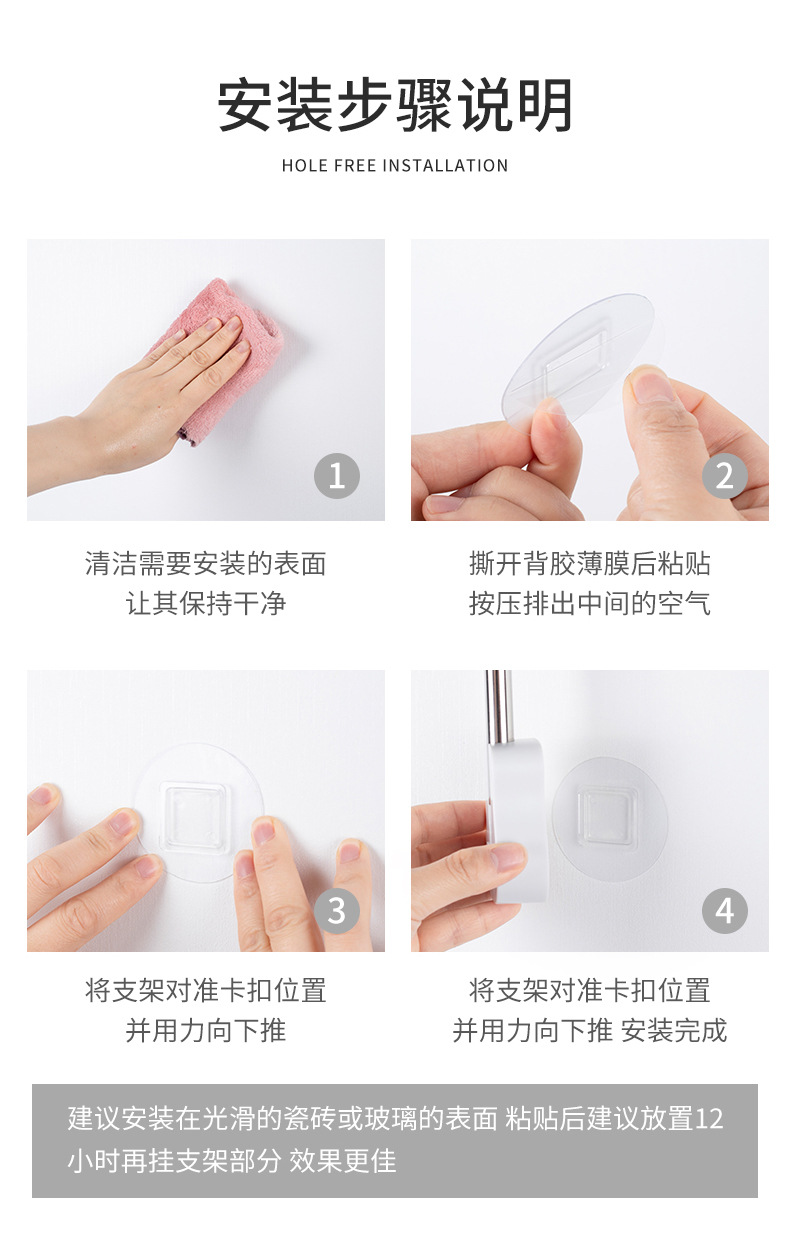 安装步骤说明

HOLE FREE INSTALLATION

1

清洁需要安装的表面
让其保持干净

2

撕开背胶薄膜后粘贴
按压排出中间的空气

3

将支架对准卡扣位置
并用力向下推

4

将支架对准卡扣位置
并用力向下推 安装完成

建议安装在光滑的瓷砖或玻璃的表面 粘贴后建议放置12小时再挂支架部分 效果更佳