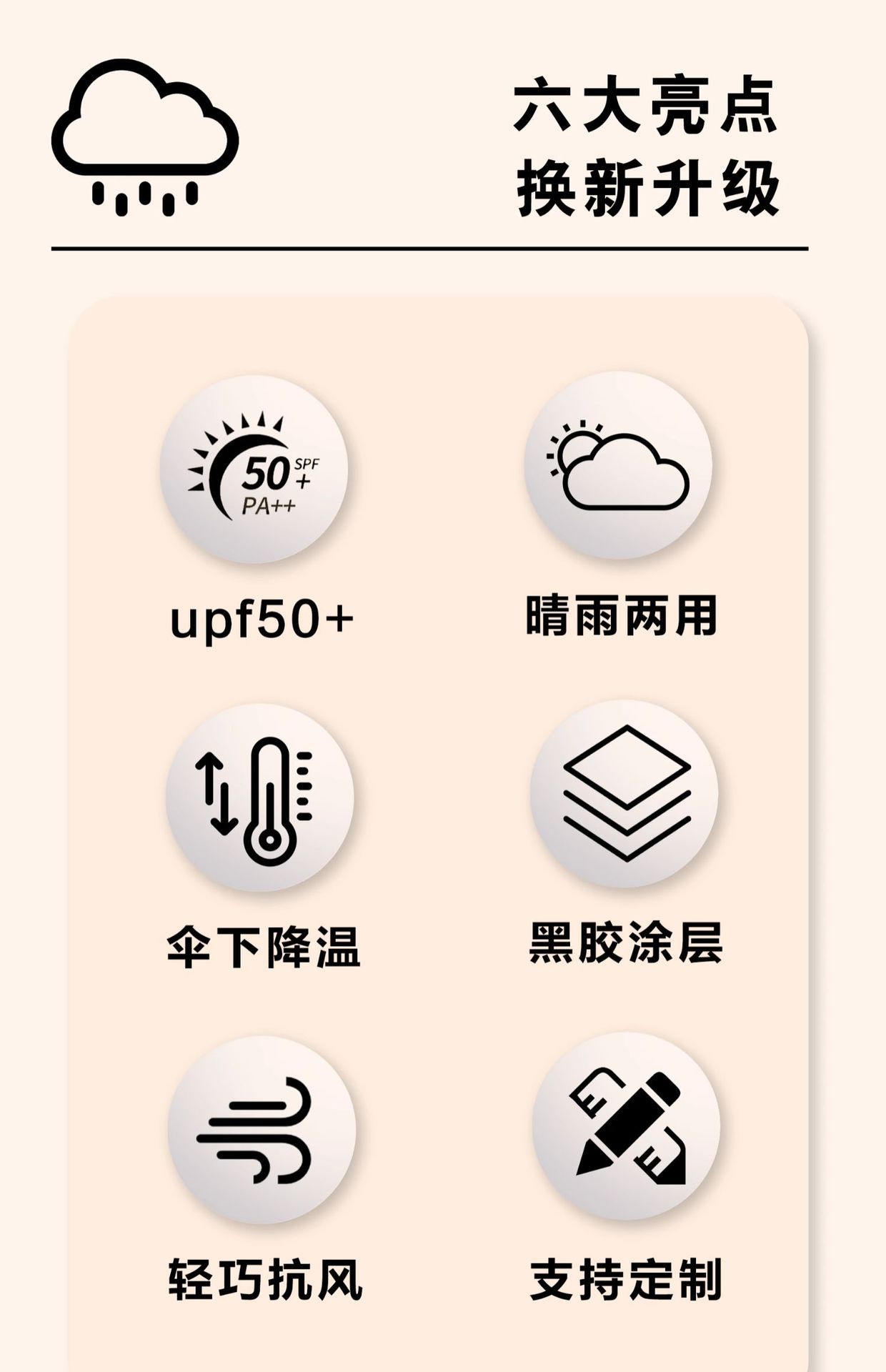 六大亮点
换新升级

50 SPF +
PA++

upf50+

晴雨两用

伞下降温

黑胶涂层

轻巧抗风

支持定制