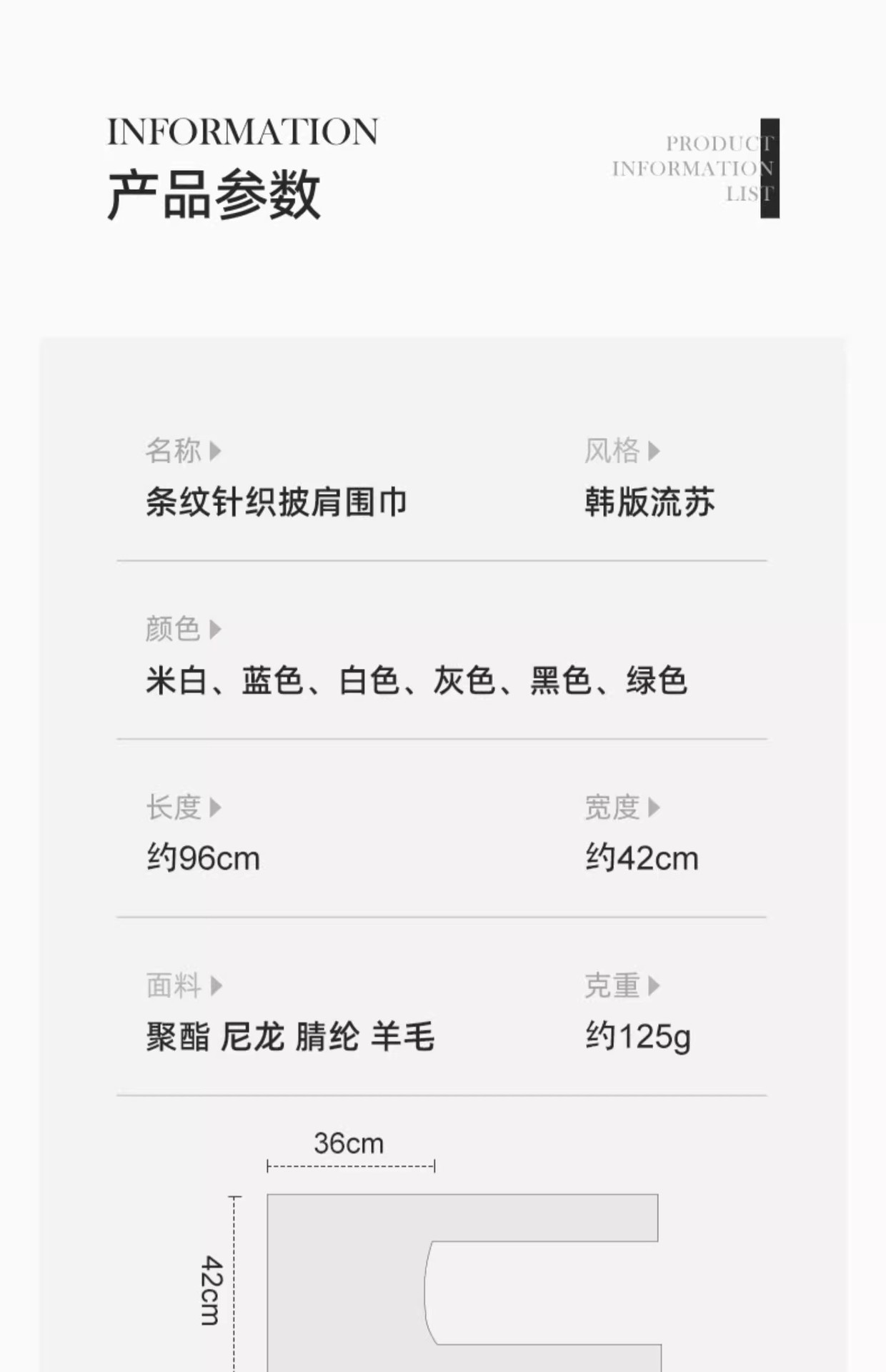 INFORMATION
产品参数

PRODUCT
INFORMATION
LIST

名称
条纹针织披肩围巾

风格
韩版流苏

颜色
米白、蓝色、白色、灰色、黑色、绿色

长度
约96cm

宽度
约42cm

面料
聚酯 尼龙 腈纶 羊毛

克重
约125g

36cm
42cm