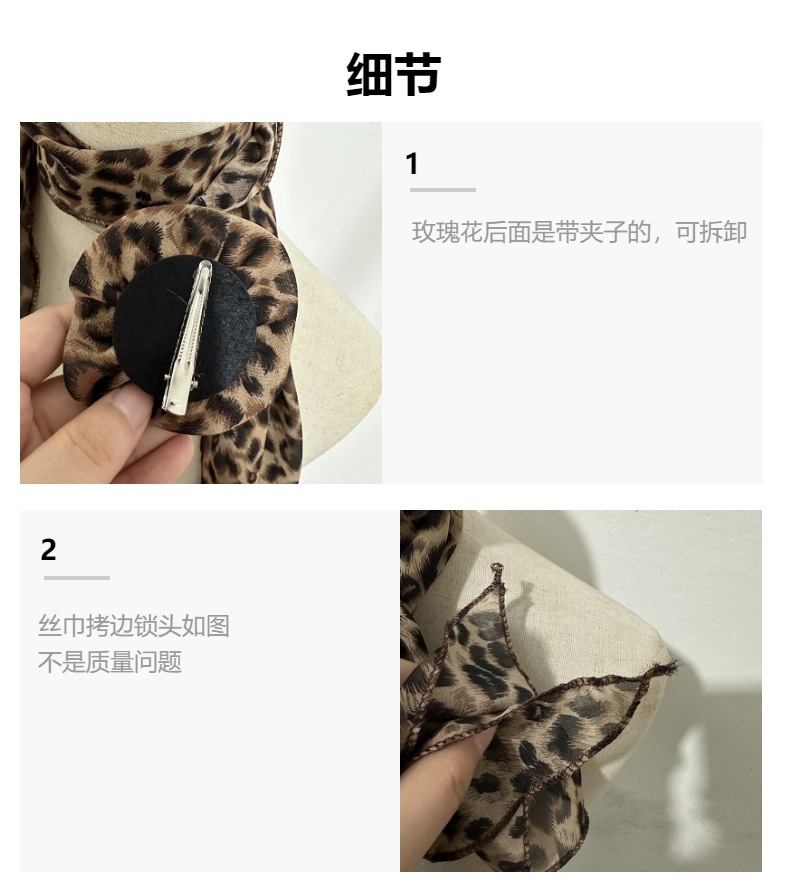 细节

1

玫瑰花后面是带夹子的，可拆卸

2

丝巾拷边锁头如图
不是质量问题