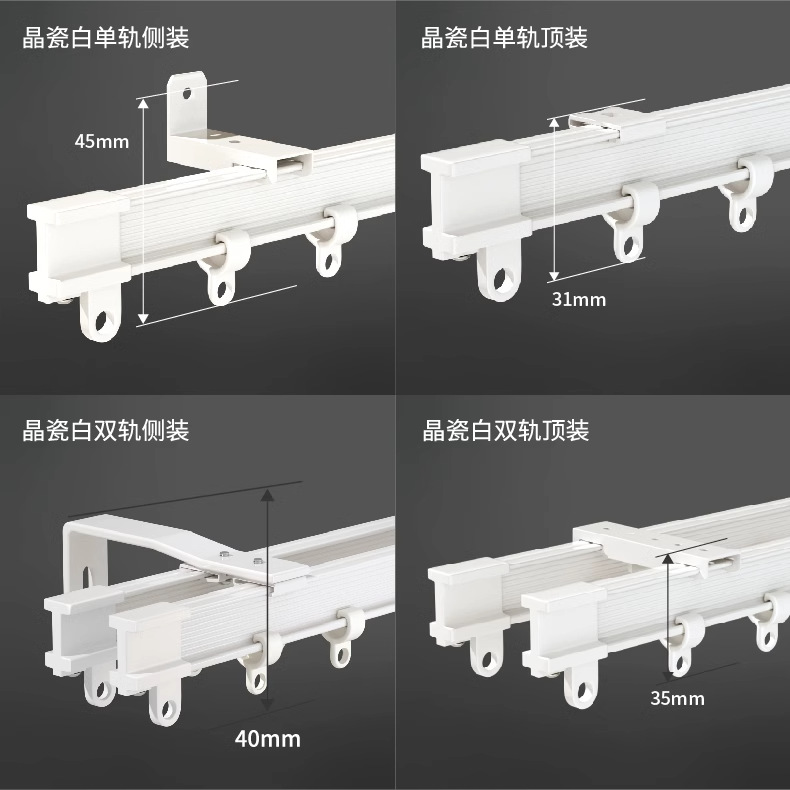 晶瓷白单轨侧装

45mm

晶瓷白单轨顶装

31mm

晶瓷白双轨侧装

40mm

晶瓷白双轨顶装

35mm