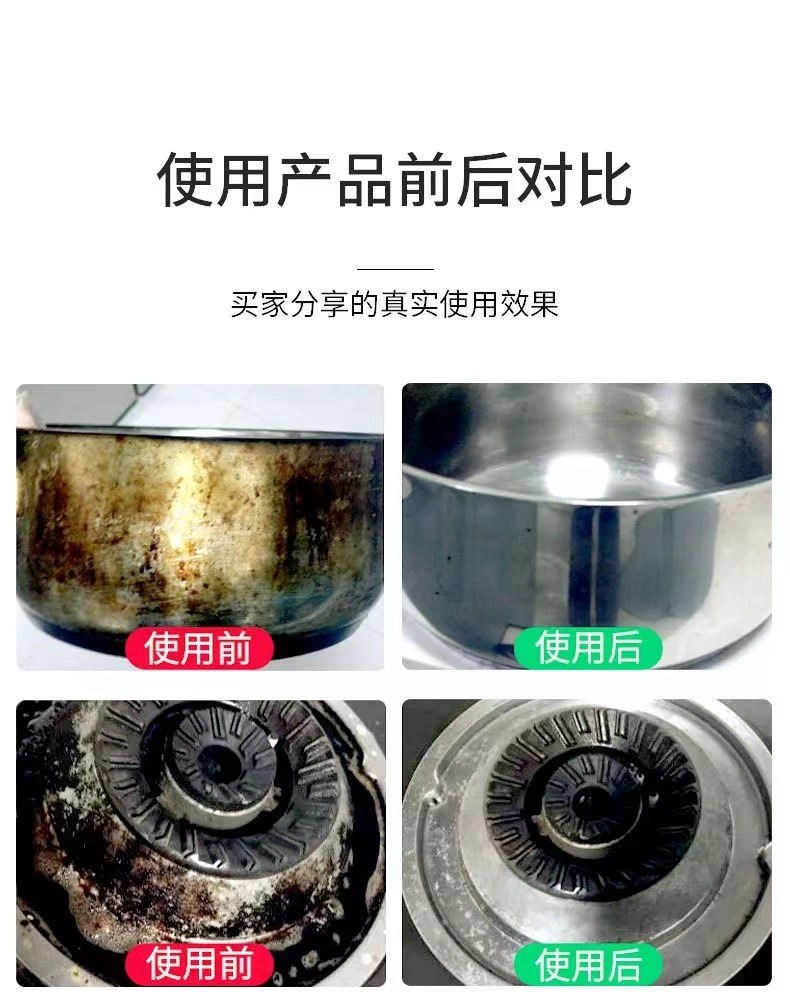 使用产品前后对比

买家分享的真实使用效果

使用前

使用后

使用前

使用后