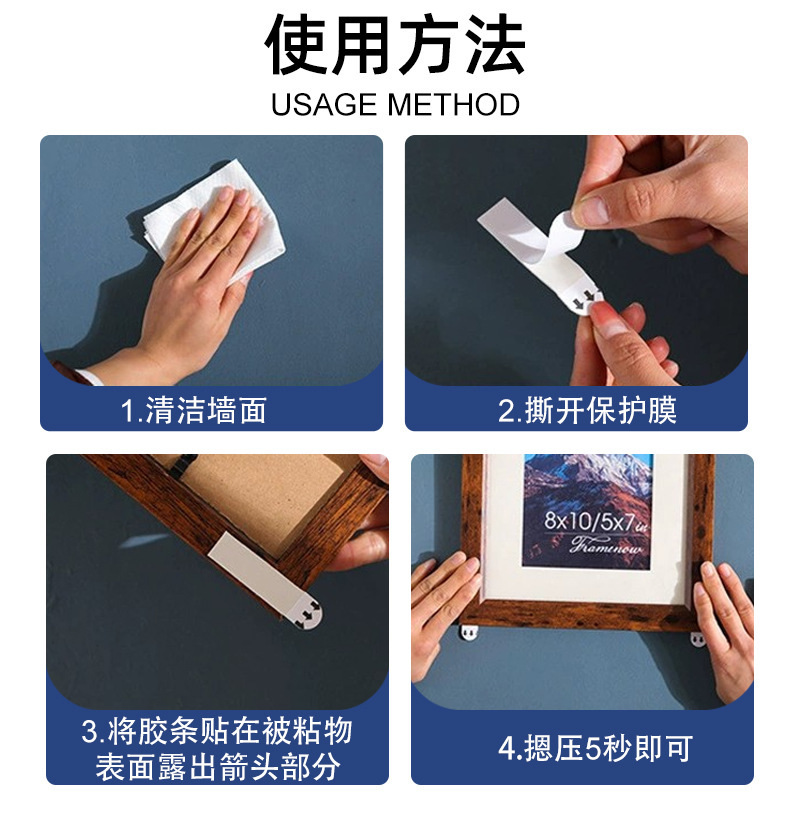 使用方法
USAGE METHOD

1.清洁墙面

2.撕开保护膜

3.将胶条贴在被粘物表面露出箭头部分

8x10/5x7 in
Framenow

4.摁压5秒即可