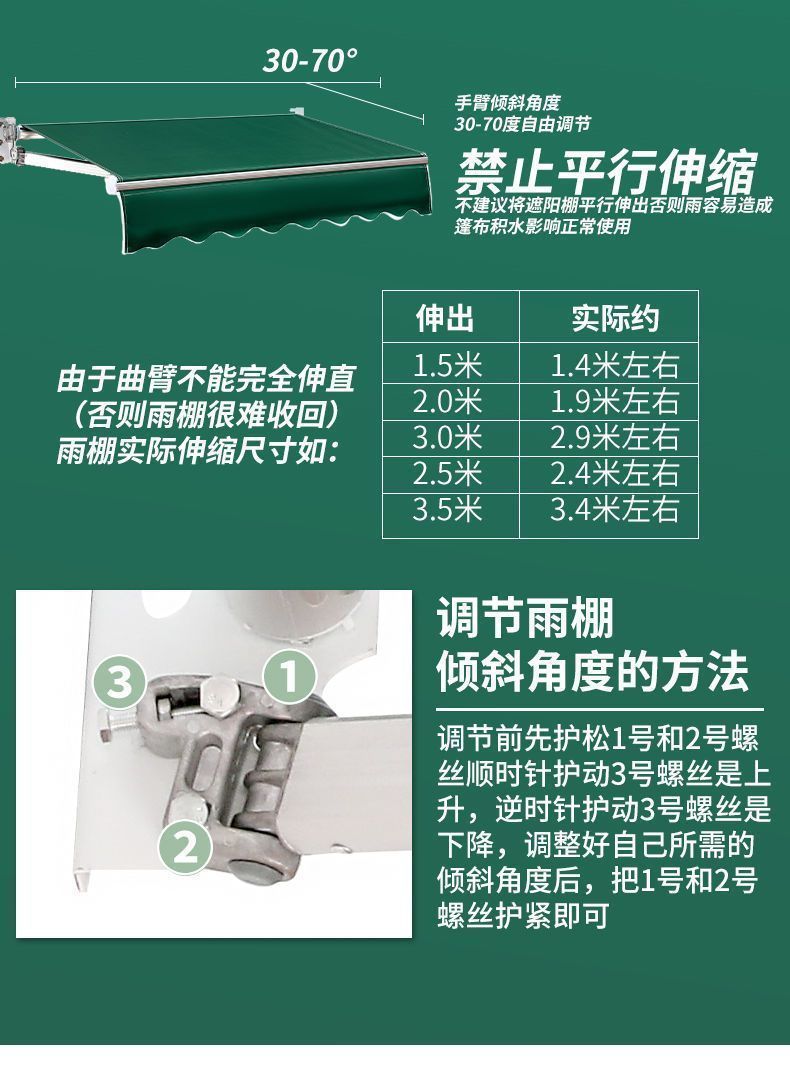 30-70°

手臂倾斜角度
30-70度自由调节

禁止平行伸缩
不建议将遮阳棚平行伸出否则雨容易造成篷布积水影响正常使用

由于曲臂不能完全伸直
（否则雨棚很难收回）
雨棚实际伸缩尺寸如:

| 伸出 | 实际约 |
|---|---|
| 1.5米 | 1.4米左右 |
| 2.0米 | 1.9米左右 |
| 3.0米 | 2.9米左右 |
| 2.5米 | 2.4米左右 |
| 3.5米 | 3.4米左右 |

3
1
2

调节雨棚
倾斜角度的方法

调节前先护松1号和2号螺丝顺时针护动3号螺丝是上升，逆时针护动3号螺丝是下降，调整好自己所需的倾斜角度后，把1号和2号螺丝护紧即可