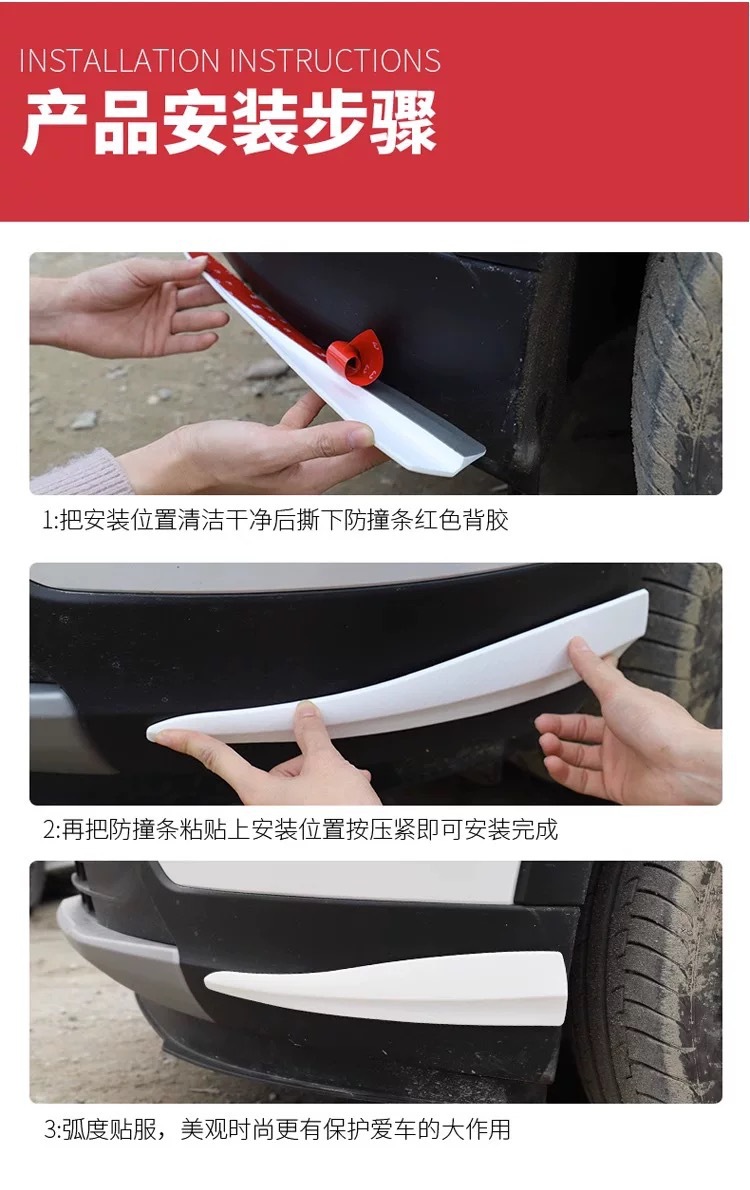 INSTALLATION INSTRUCTIONS
产品安装步骤

1:把安装位置清洁干净后撕下防撞条红色背胶

2:再把防撞条粘贴上安装位置按压紧即可安装完成

3:弧度贴服，美观时尚更有保护爱车的大作用