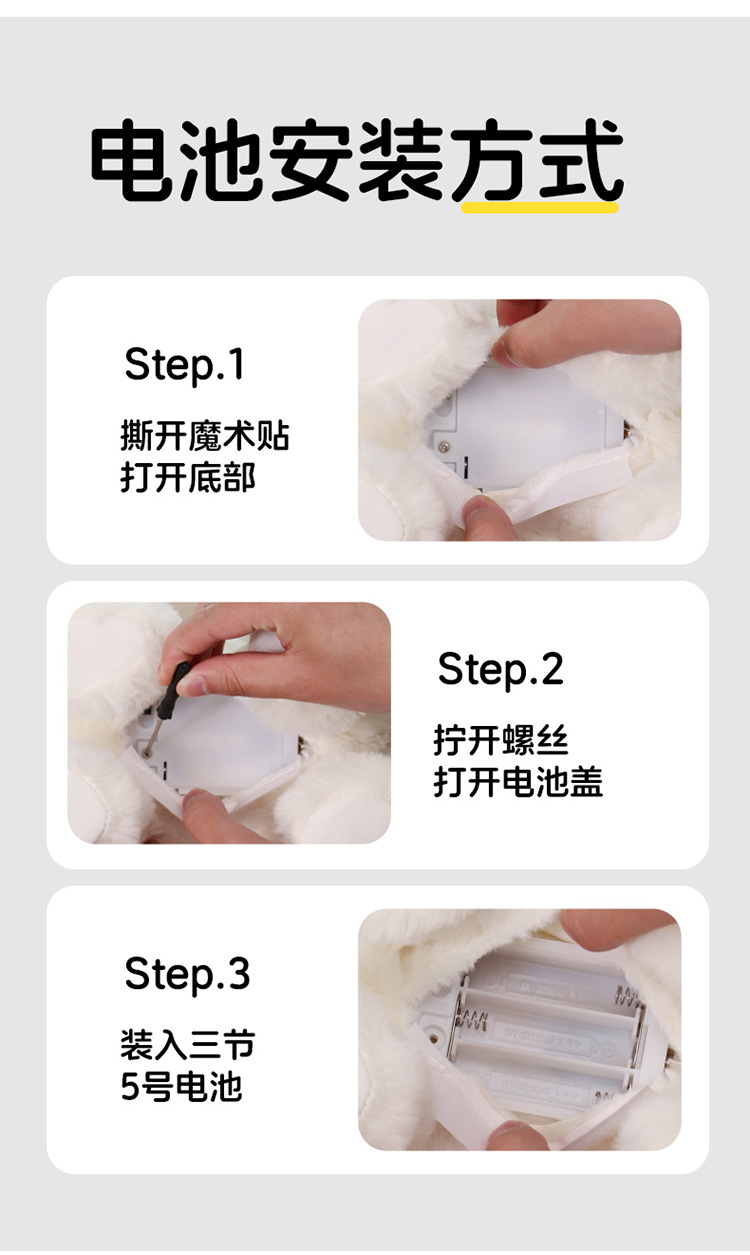 电池安装方式

Step.1

撕开魔术贴
打开底部

Step.2

拧开螺丝
打开电池盖

Step.3

装入三节
5号电池