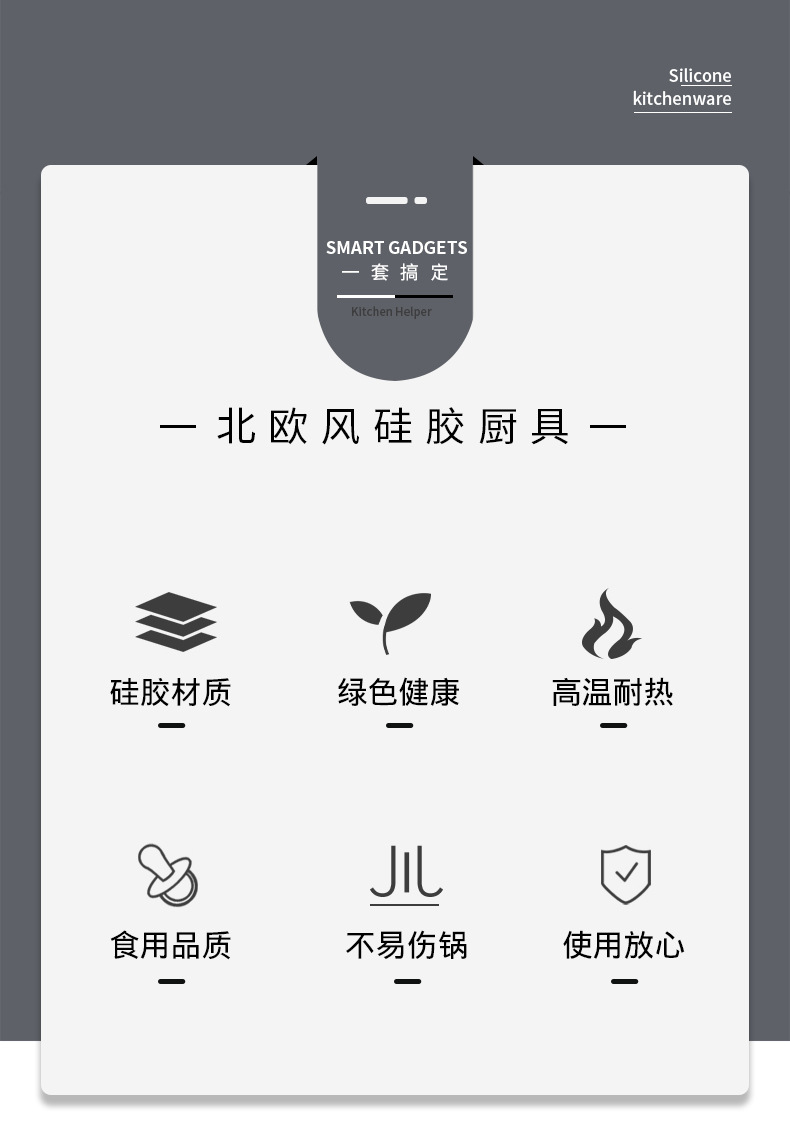 Silicone
kitchenware

SMART GADGETS
一套搞定
Kitchen Helper

— 北欧风硅胶厨具 —

硅胶材质

绿色健康

高温耐热

食用品质

不易伤锅

使用放心