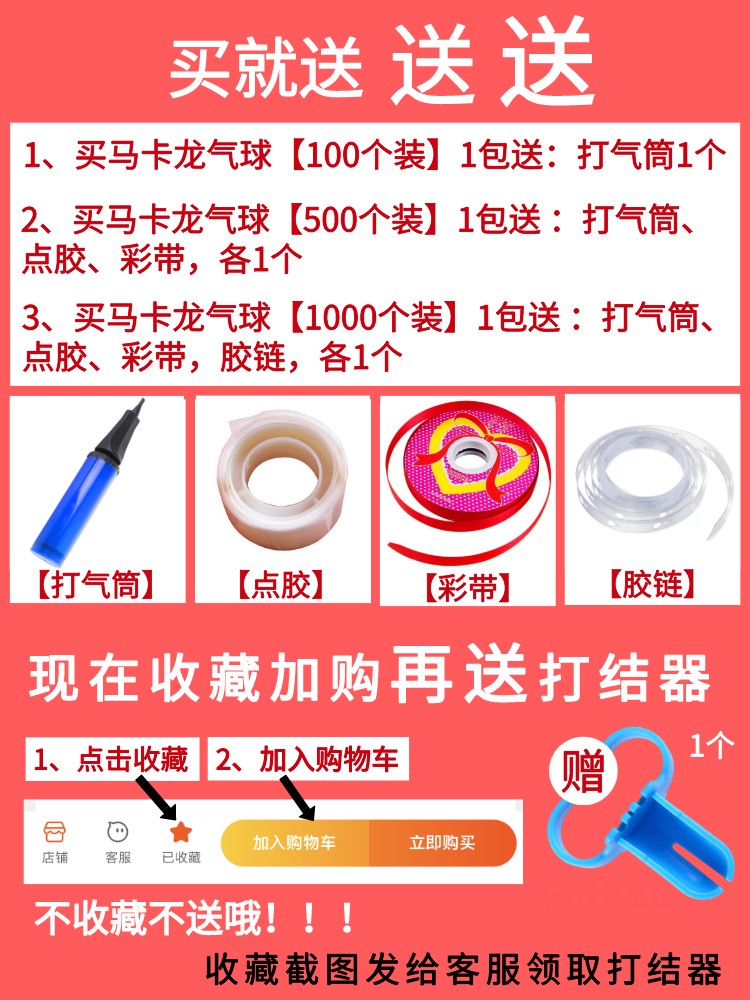 买就送 送 送

1、买马卡龙气球【100个装】1包送：打气筒1个

2、买马卡龙气球【500个装】1包送：打气筒、点胶、彩带，各1个

3、买马卡龙气球【1000个装】1包送：打气筒、点胶、彩带，胶链，各1个

【打气筒】 【点胶】 【彩带】 【胶链】

现在收藏加购再送打结器

1、点击收藏 2、加入购物车

赠 1个

店铺 客服 已收藏 加入购物车 立即购买

不收藏不送哦！！！

收藏截图发给客服领取打结器