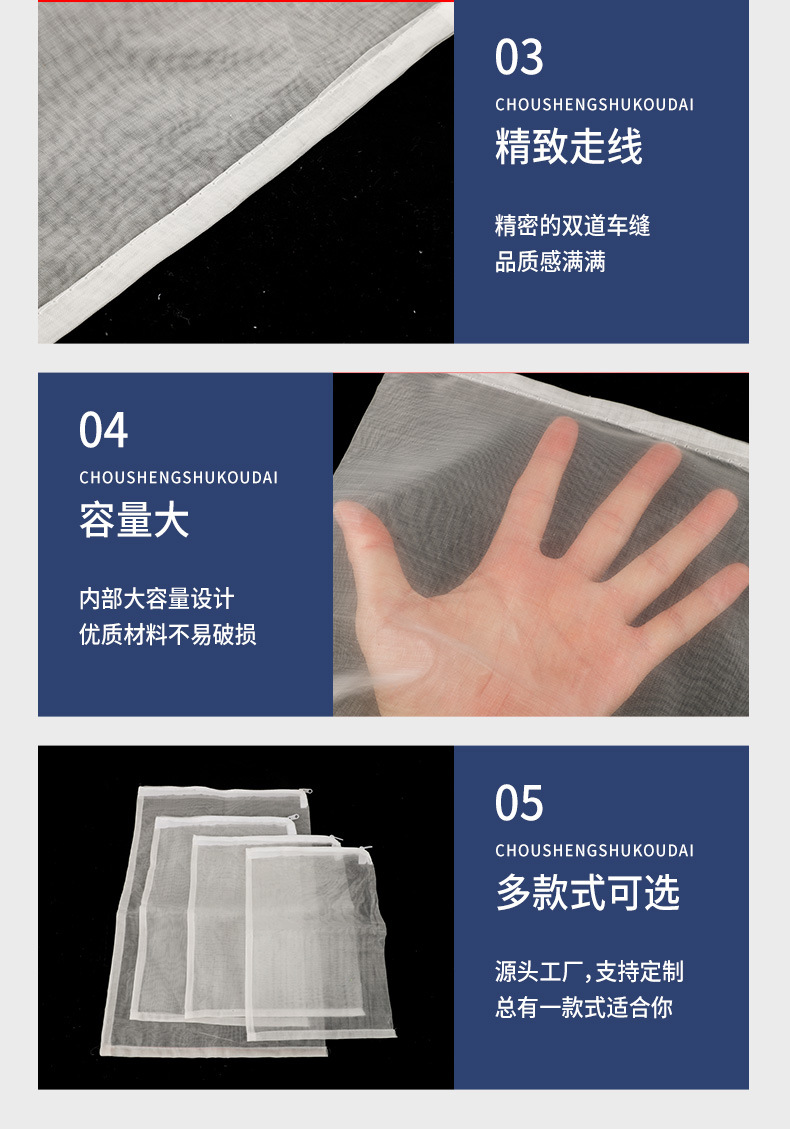 03

CHOUSHENGSHUKOUDAI

精致走线

精密的双道车缝
品质感满满

04

CHOUSHENGSHUKOUDAI

容量大

内部大容量设计
优质材料不易破损

05

CHOUSHENGSHUKOUDAI

多款式可选

源头工厂，支持定制
总有一款式适合你