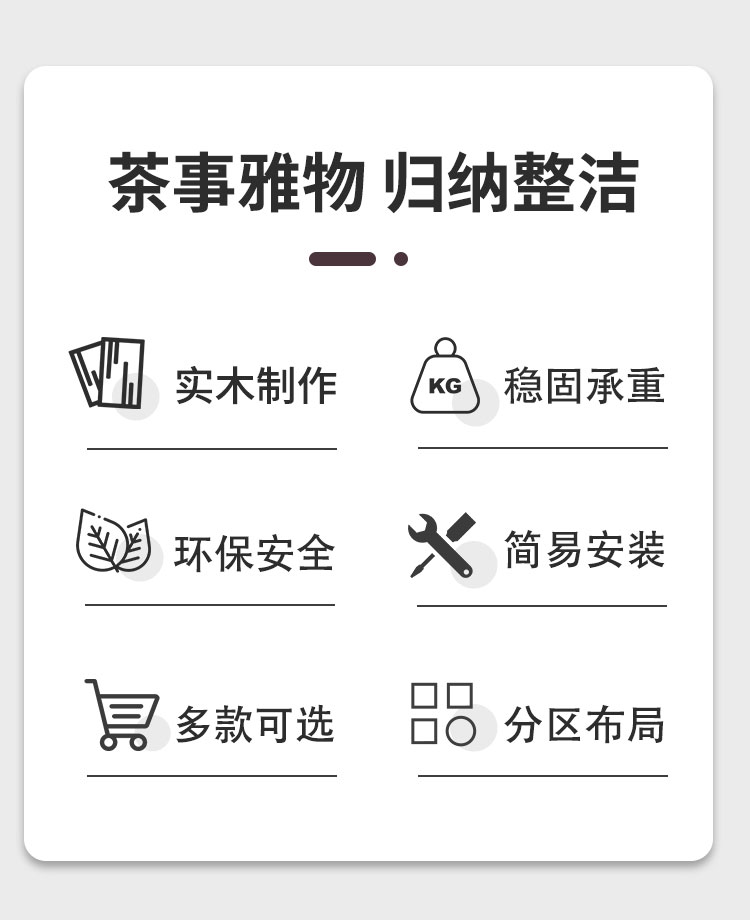 茶事雅物 归纳整洁

实木制作

KG

稳固承重

环保安全

简易安装

多款可选

分区布局