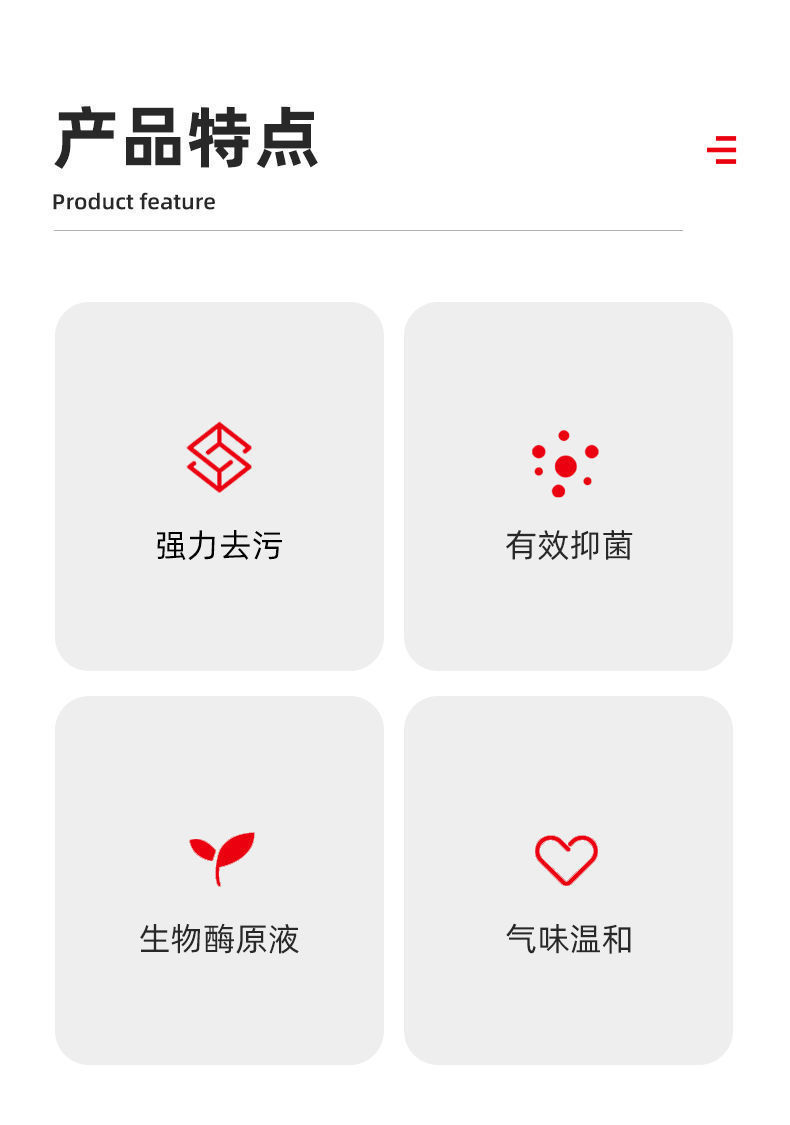 产品特点

Product feature

强力去污

有效抑菌

生物酶原液

气味温和