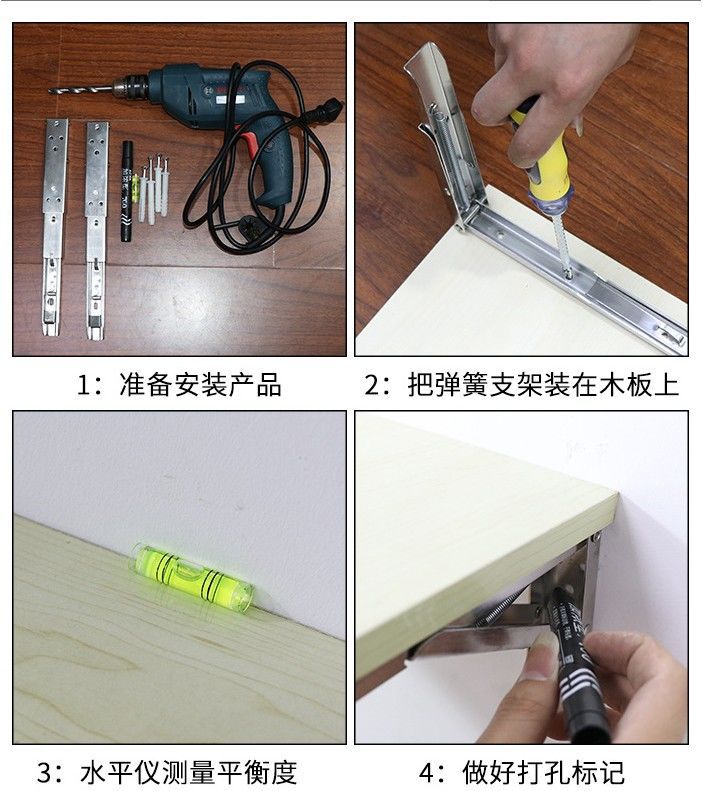 1：准备安装产品

2：把弹簧支架装在木板上

3：水平仪测量平衡度

4：做好打孔标记