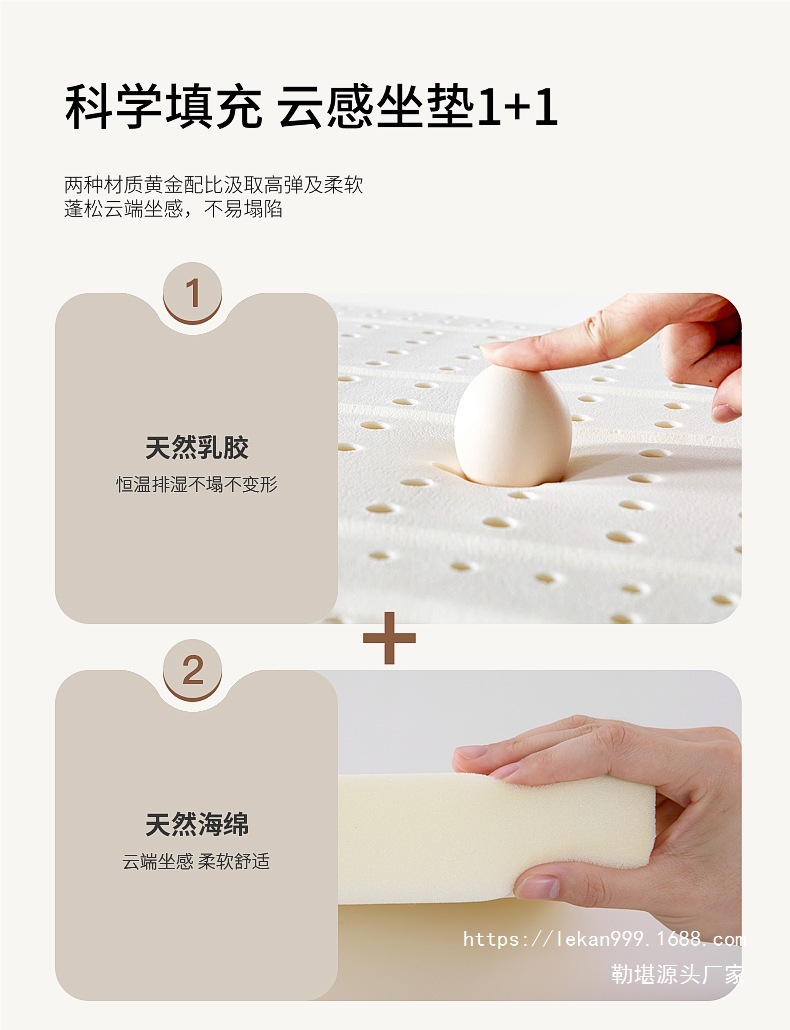 科学填充 云感坐垫1+1

两种材质黄金配比汲取高弹及柔软
蓬松云端坐感，不易塌陷

1

天然乳胶
恒温排湿不塌不变形

+

2

天然海绵
云端坐感 柔软舒适

https://lekan999.1688.com
勒堪源头厂家