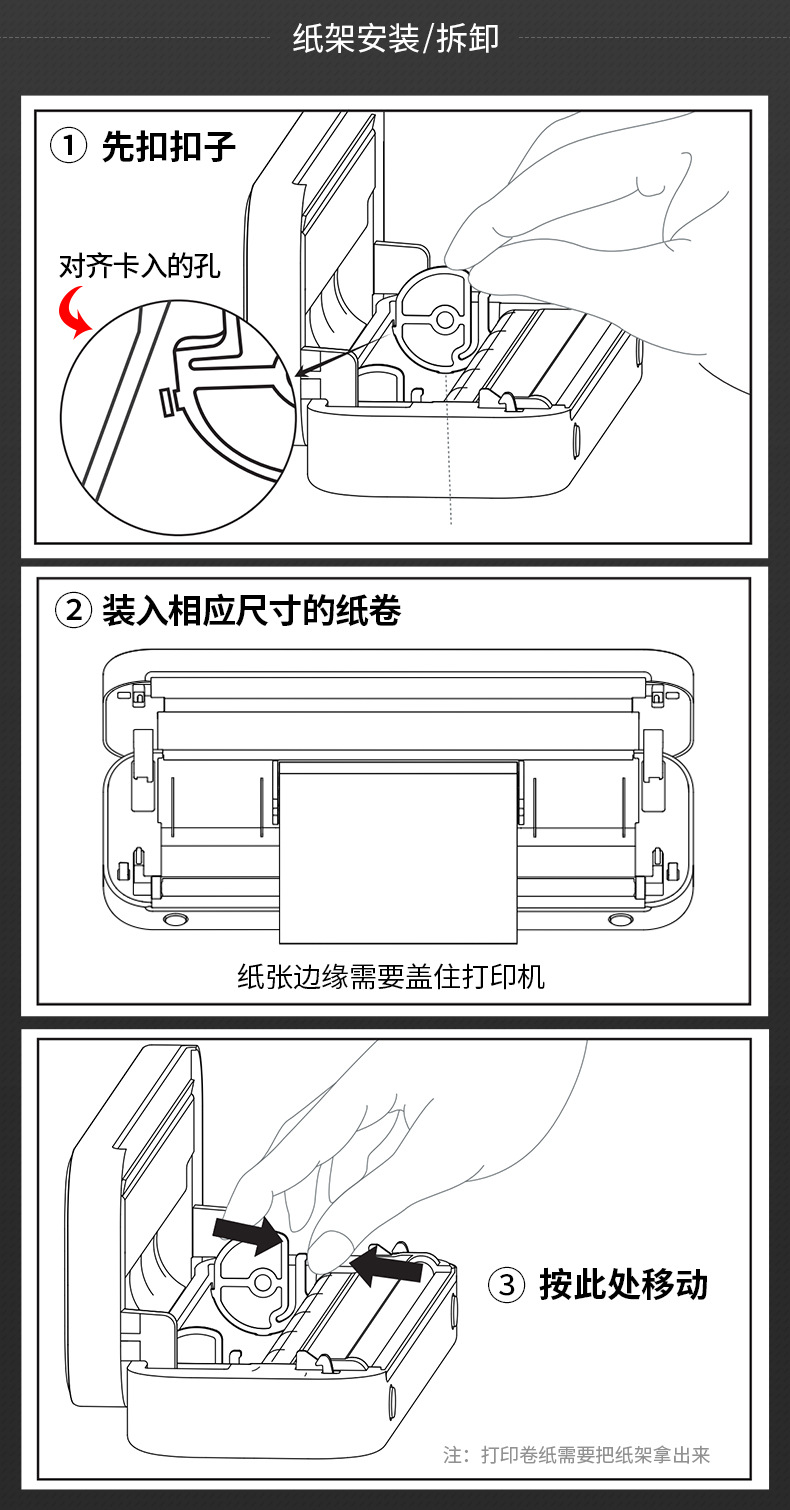 纸架安装/拆卸

① 先扣扣子

对齐卡入的孔

② 装入相应尺寸的纸卷

纸张边缘需要盖住打印机

③ 按此处移动

注：打印卷纸需要把纸架拿出来