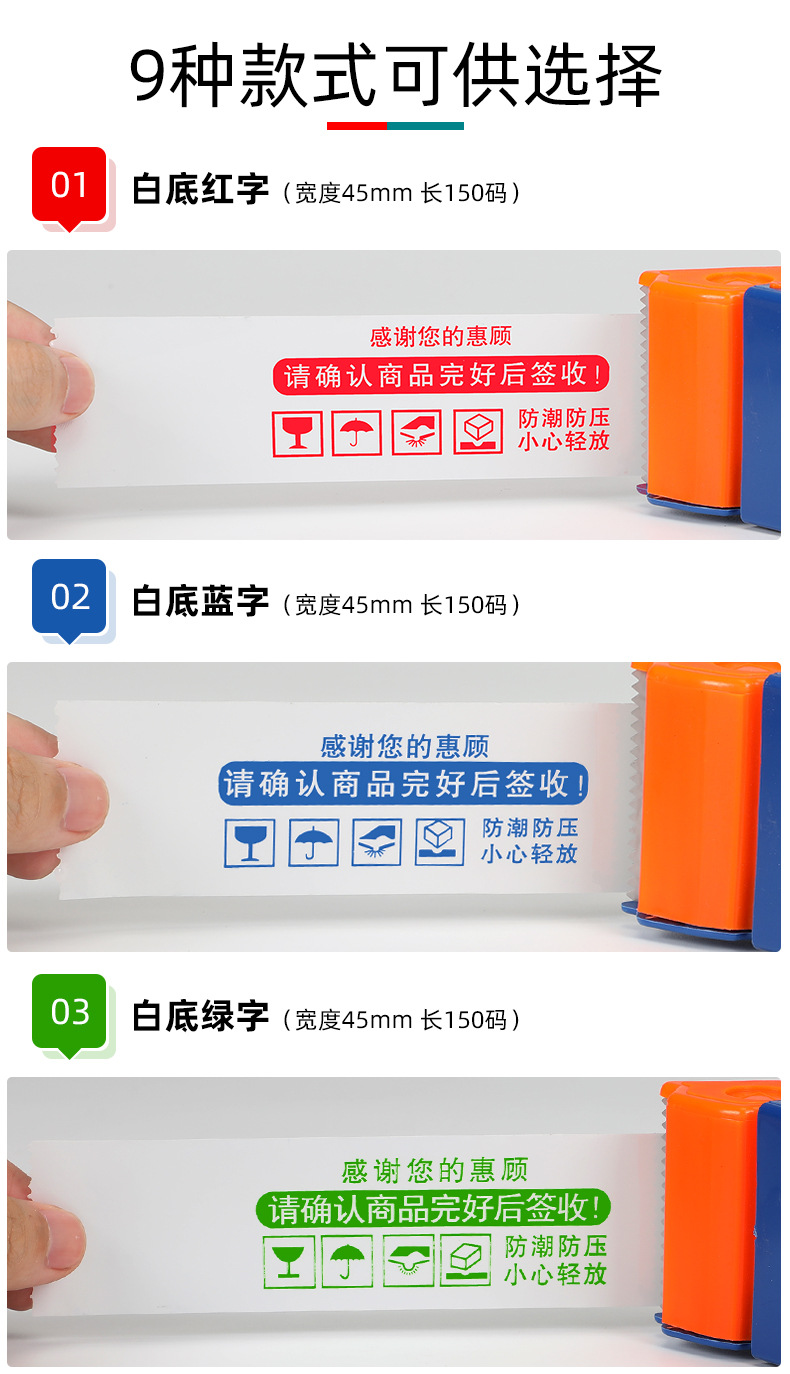 9种款式可供选择

01 白底红字（宽度45mm 长150码）

感谢您的惠顾
请确认商品完好后签收！
防潮防压
小心轻放

02 白底蓝字（宽度45mm 长150码）

感谢您的惠顾
请确认商品完好后签收！
防潮防压
小心轻放

03 白底绿字（宽度45mm 长150码）

感谢您的惠顾
请确认商品完好后签收！
防潮防压
小心轻放