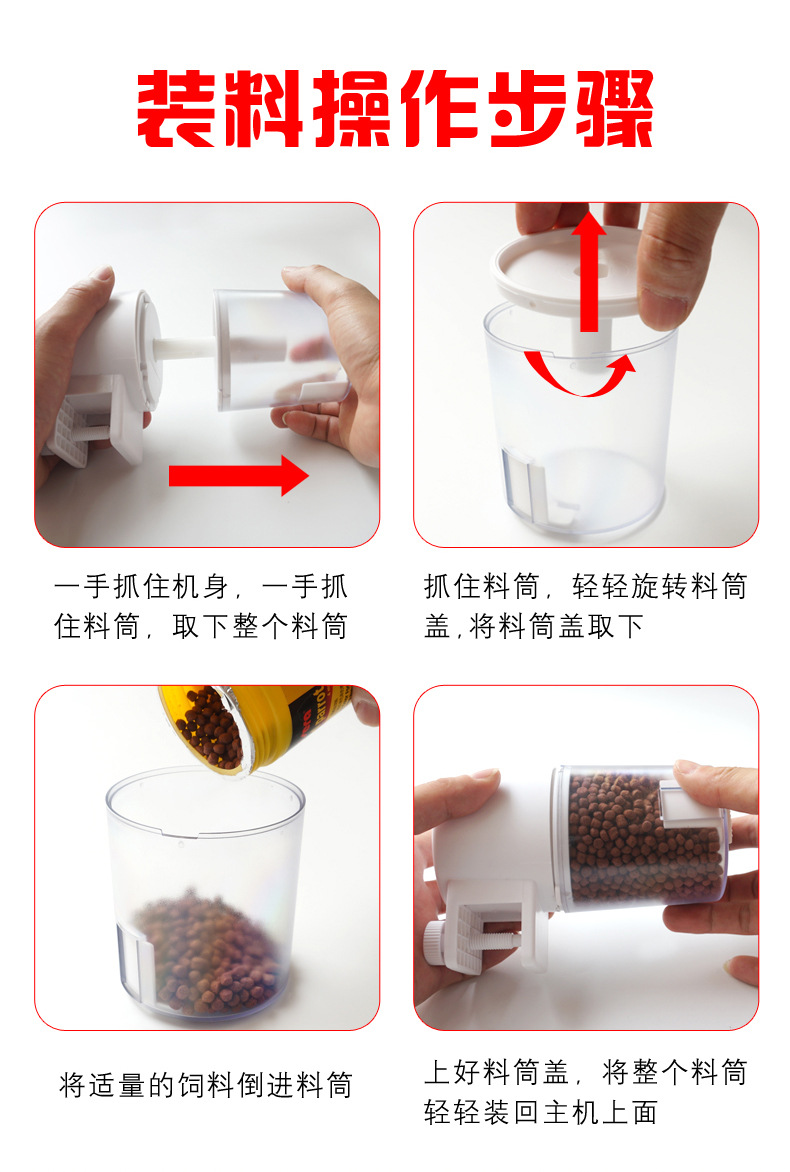 装料操作步骤

一手抓住机身，一手抓住料筒，取下整个料筒

抓住料筒，轻轻旋转料筒盖，将料筒盖取下

将适量的饲料倒进料筒

上好料筒盖，将整个料筒轻轻装回主机上面